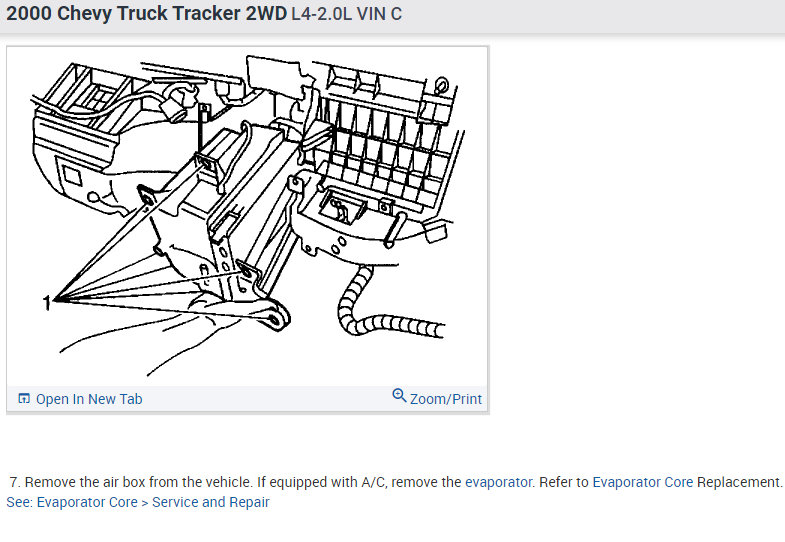 2000 Chevy Truck Tracker 2WD L4-2.0L VIN C

1

Open In New Tab

Zoom/Print

7. Remove the air box from the vehicle. If equipped with A/C, remove the evaporator. Refer to Evaporator Core Replacement.
See: Evaporator Core > Service and Repair