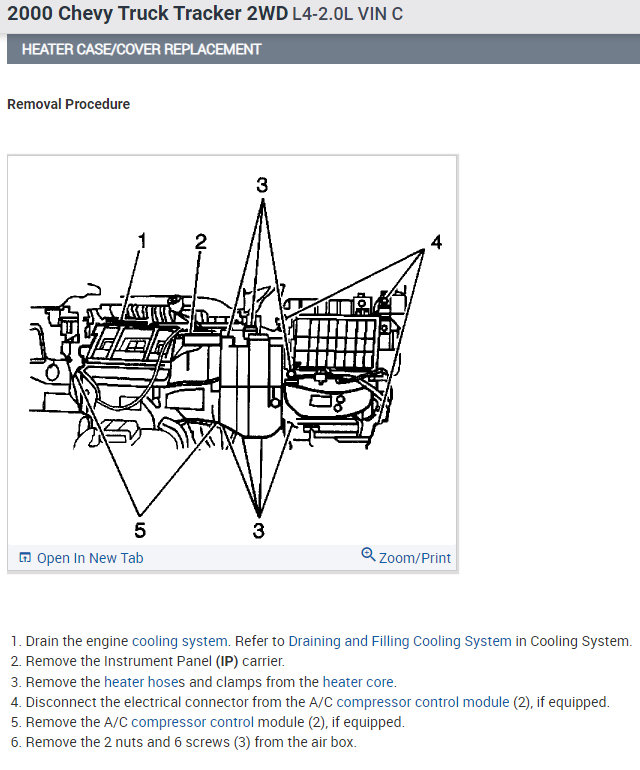 2000 Chevy Truck Tracker 2WD L4-2.0L VIN C

HEATER CASE/COVER REPLACEMENT

Removal Procedure

3
1
2
4
5
3

Open In New Tab
Zoom/Print

1. Drain the engine cooling system. Refer to Draining and Filling Cooling System in Cooling System.
2. Remove the Instrument Panel (IP) carrier.
3. Remove the heater hoses and clamps from the heater core.
4. Disconnect the electrical connector from the A/C compressor control module (2), if equipped.
5. Remove the A/C compressor control module (2), if equipped.
6. Remove the 2 nuts and 6 screws (3) from the air box.