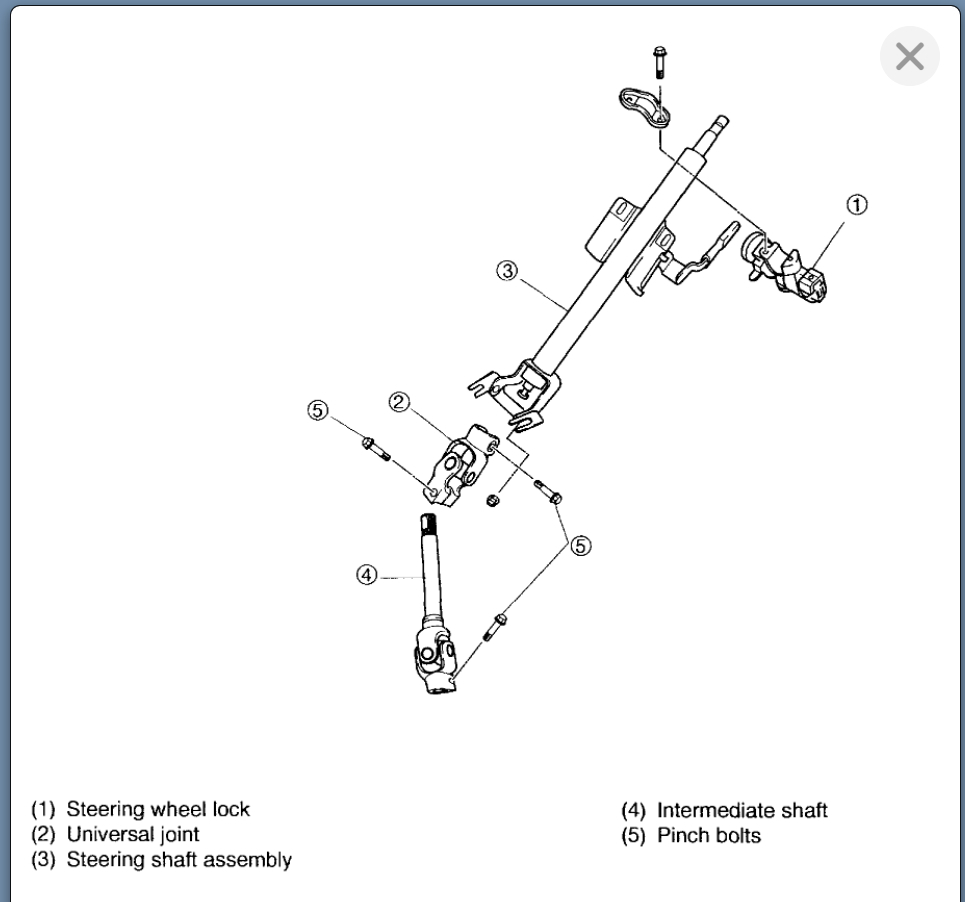 ①
③
⑤
②
⑤
④

(1) Steering wheel lock
(2) Universal joint
(3) Steering shaft assembly

(4) Intermediate shaft
(5) Pinch bolts