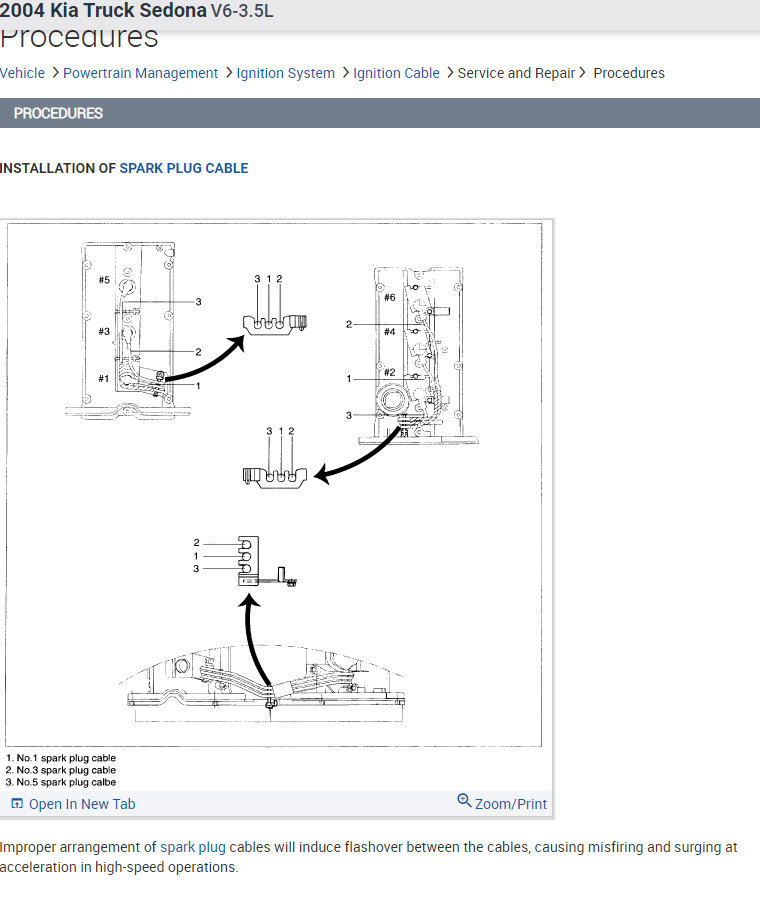 2004 Kia Truck Sedona V6-3.5L
Procedures

Vehicle > Powertrain Management > Ignition System > Ignition Cable > Service and Repair > Procedures

PROCEDURES

INSTALLATION OF SPARK PLUG CABLE

#5
#3
#1
3
2
1
3 1 2
#6
#4
#2
2
1
3
3 1 2
2
1
3

1. No.1 spark plug cable
2. No.3 spark plug cable
3. No.5 spark plug calbe

Open In New Tab
Zoom/Print

Improper arrangement of spark plug cables will induce flashover between the cables, causing misfiring and surging at acceleration in high-speed operations.