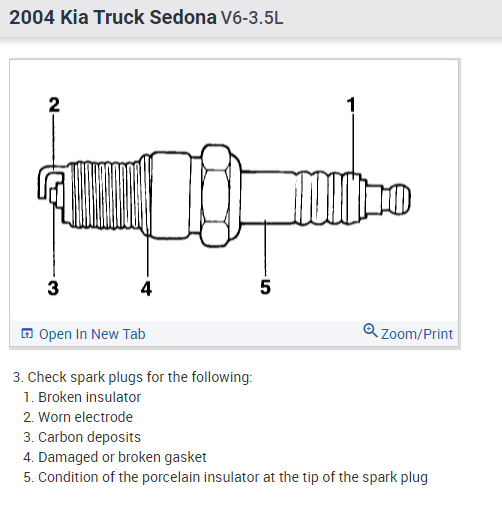 2004 Kia Truck Sedona V6-3.5L

2
1
3
4
5

Open In New Tab
Zoom/Print

3. Check spark plugs for the following:
1. Broken insulator
2. Worn electrode
3. Carbon deposits
4. Damaged or broken gasket
5. Condition of the porcelain insulator at the tip of the spark plug