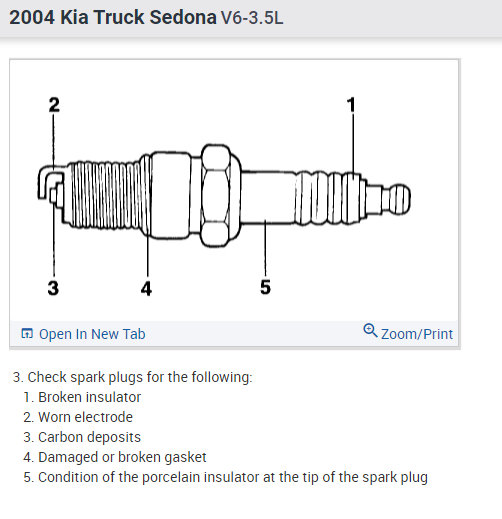 2004 Kia Truck Sedona V6-3.5L

2

1

3

4

5

Open In New Tab

Zoom/Print

3. Check spark plugs for the following:
1. Broken insulator
2. Worn electrode
3. Carbon deposits
4. Damaged or broken gasket
5. Condition of the porcelain insulator at the tip of the spark plug