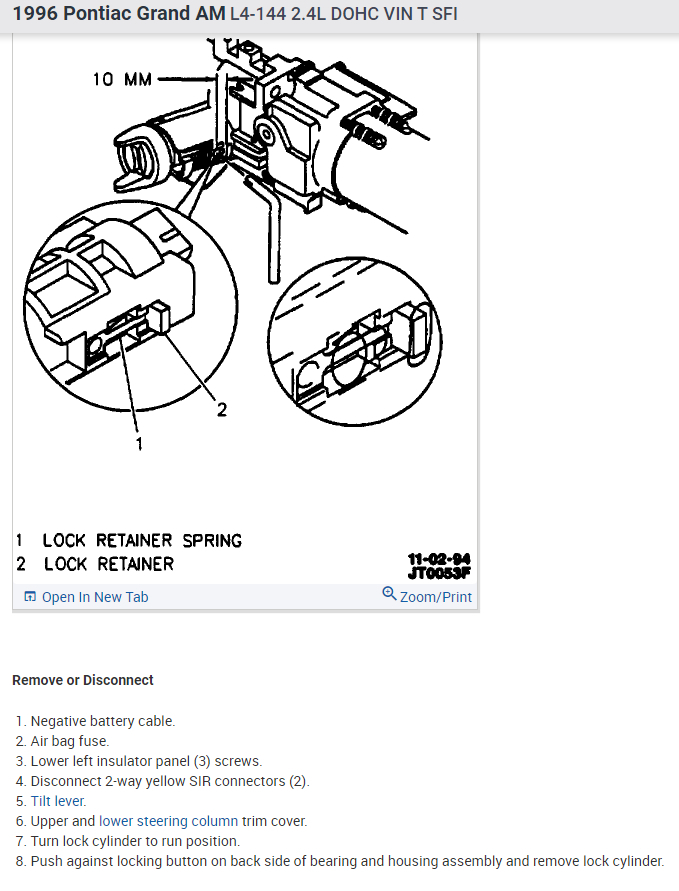 1996 Pontiac Grand AM L4-144 2.4L DOHC VIN T SFI

10 MM

2

1

1 LOCK RETAINER SPRING
2 LOCK RETAINER

11-02-94
JT0053F

Open In New Tab

Zoom/Print

Remove or Disconnect

1. Negative battery cable.
2. Air bag fuse.
3. Lower left insulator panel (3) screws.
4. Disconnect 2-way yellow SIR connectors (2).
5. Tilt lever.
6. Upper and lower steering column trim cover.
7. Turn lock cylinder to run position.
8. Push against locking button on back side of bearing and housing assembly and remove lock cylinder.