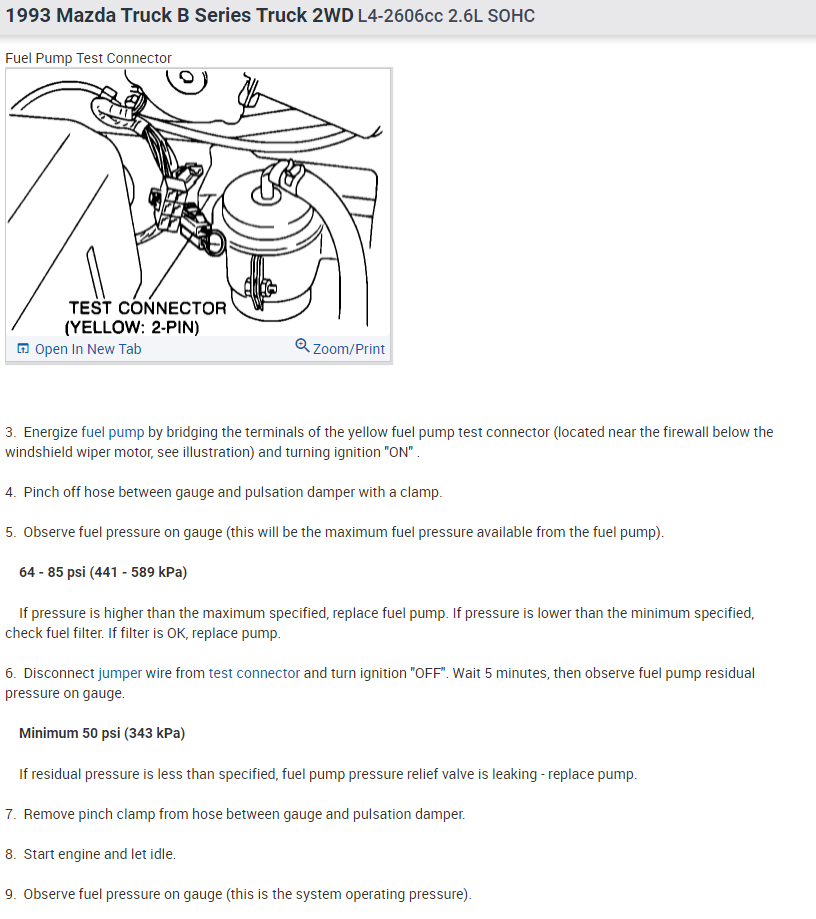 1993 Mazda Truck B Series Truck 2WD L4-2606cc 2.6L SOHC

Fuel Pump Test Connector

TEST CONNECTOR
(YELLOW: 2-PIN)

Open In New Tab

Zoom/Print

3. Energize fuel pump by bridging the terminals of the yellow fuel pump test connector (located near the firewall below the windshield wiper motor, see illustration) and turning ignition "ON" .

4. Pinch off hose between gauge and pulsation damper with a clamp.

5. Observe fuel pressure on gauge (this will be the maximum fuel pressure available from the fuel pump).

64 - 85 psi (441 - 589 kPa)

If pressure is higher than the maximum specified, replace fuel pump. If pressure is lower than the minimum specified, check fuel filter. If filter is OK, replace pump.

6. Disconnect jumper wire from test connector and turn ignition "OFF". Wait 5 minutes, then observe fuel pump residual pressure on gauge.

Minimum 50 psi (343 kPa)

If residual pressure is less than specified, fuel pump pressure relief valve is leaking - replace pump.

7. Remove pinch clamp from hose between gauge and pulsation damper.

8. Start engine and let idle.

9. Observe fuel pressure on gauge (this is the system operating pressure).