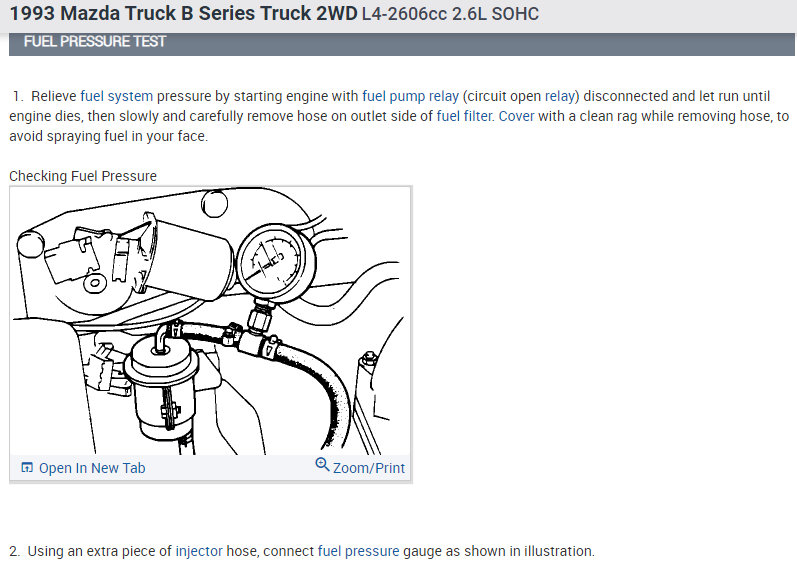 1993 Mazda Truck B Series Truck 2WD L4-2606cc 2.6L SOHC

FUEL PRESSURE TEST

1. Relieve fuel system pressure by starting engine with fuel pump relay (circuit open relay) disconnected and let run until engine dies, then slowly and carefully remove hose on outlet side of fuel filter. Cover with a clean rag while removing hose, to avoid spraying fuel in your face.

Checking Fuel Pressure

Open In New Tab

Zoom/Print

2. Using an extra piece of injector hose, connect fuel pressure gauge as shown in illustration.