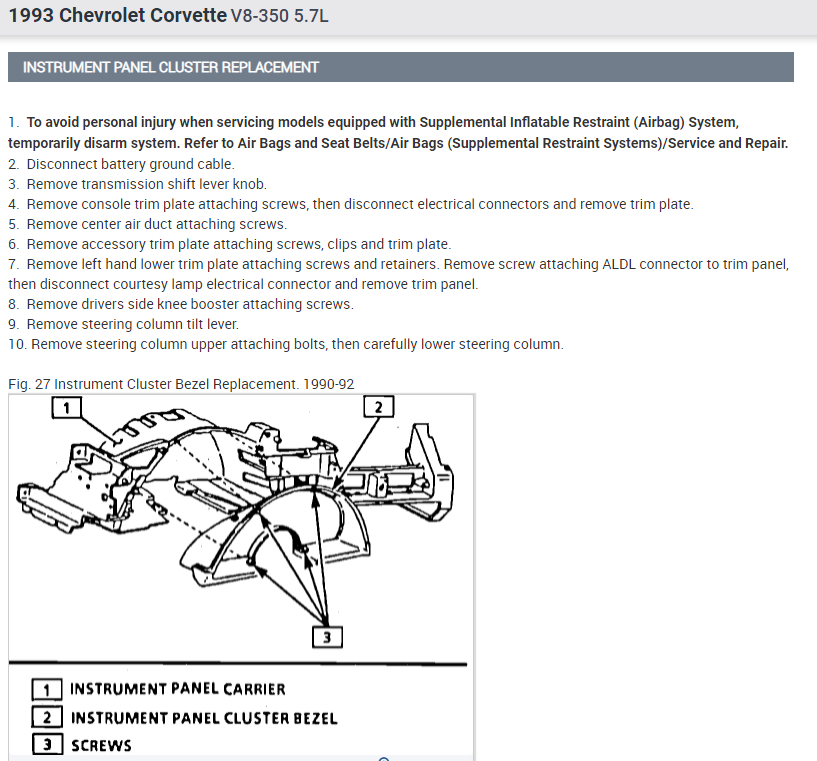 1993 Chevrolet Corvette V8-350 5.7L

INSTRUMENT PANEL CLUSTER REPLACEMENT

1. To avoid personal injury when servicing models equipped with Supplemental Inflatable Restraint (Airbag) System, temporarily disarm system. Refer to Air Bags and Seat Belts/Air Bags (Supplemental Restraint Systems)/Service and Repair.
2. Disconnect battery ground cable.
3. Remove transmission shift lever knob.
4. Remove console trim plate attaching screws, then disconnect electrical connectors and remove trim plate.
5. Remove center air duct attaching screws.
6. Remove accessory trim plate attaching screws, clips and trim plate.
7. Remove left hand lower trim plate attaching screws and retainers. Remove screw attaching ALDL connector to trim panel, then disconnect courtesy lamp electrical connector and remove trim panel.
8. Remove drivers side knee booster attaching screws.
9. Remove steering column tilt lever.
10. Remove steering column upper attaching bolts, then carefully lower steering column.

Fig. 27 Instrument Cluster Bezel Replacement. 1990-92

1
2
3

1 INSTRUMENT PANEL CARRIER
2 INSTRUMENT PANEL CLUSTER BEZEL
3 SCREWS