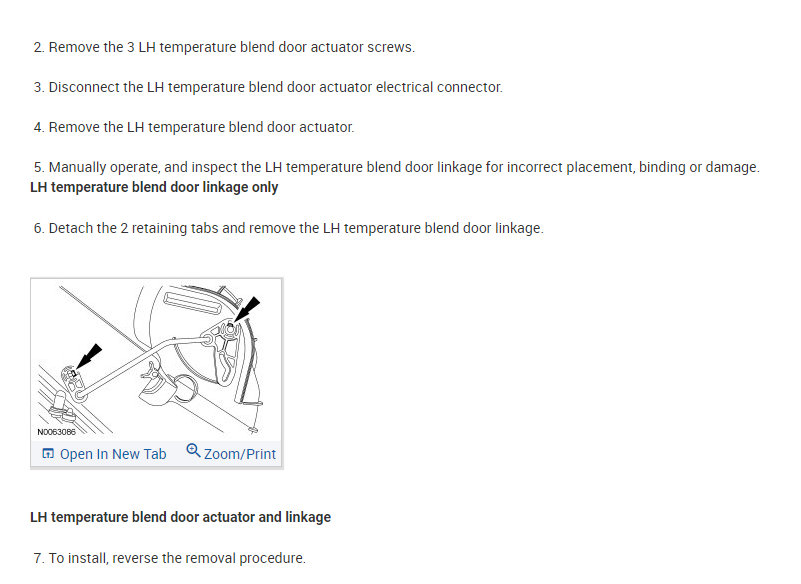 2. Remove the 3 LH temperature blend door actuator screws.

3. Disconnect the LH temperature blend door actuator electrical connector.

4. Remove the LH temperature blend door actuator.

5. Manually operate, and inspect the LH temperature blend door linkage for incorrect placement, binding or damage.
LH temperature blend door linkage only

6. Detach the 2 retaining tabs and remove the LH temperature blend door linkage.

N0063086

Open In New Tab Zoom/Print

LH temperature blend door actuator and linkage

7. To install, reverse the removal procedure.