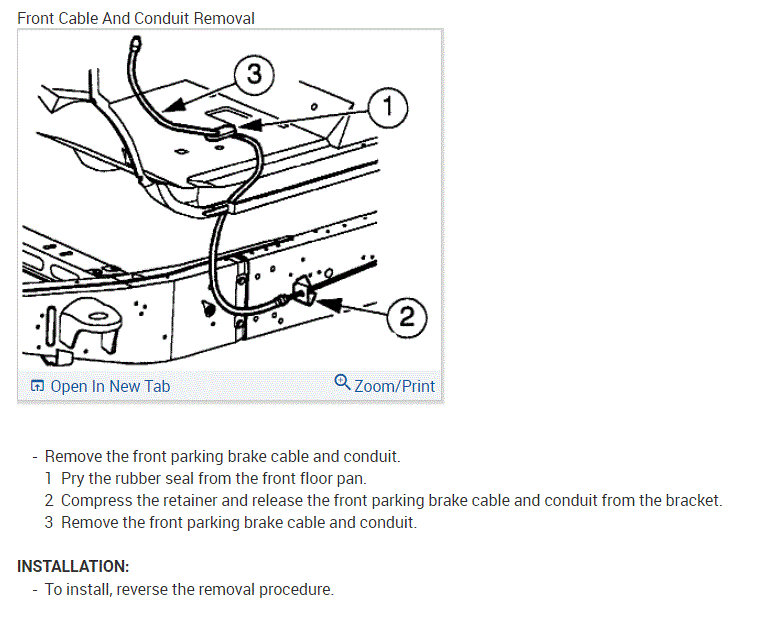 Front Cable And Conduit Removal

3

1

2

Open In New Tab

Zoom/Print

- Remove the front parking brake cable and conduit.
1 Pry the rubber seal from the front floor pan.
2 Compress the retainer and release the front parking brake cable and conduit from the bracket.
3 Remove the front parking brake cable and conduit.

INSTALLATION:
- To install, reverse the removal procedure.