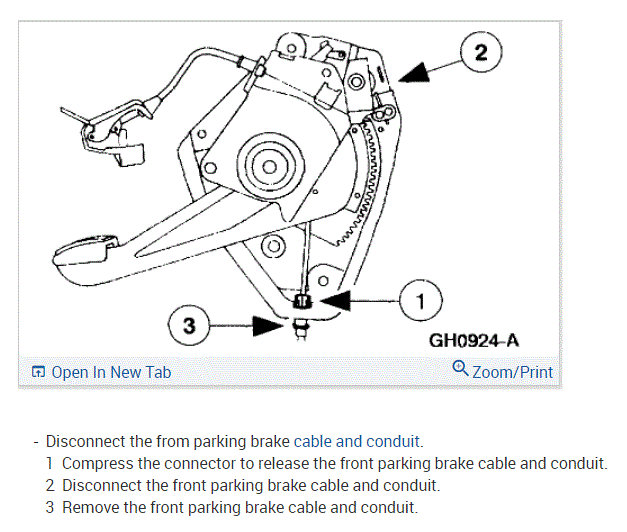 2

1

3

GH0924-A

Open In New Tab

Zoom/Print

- Disconnect the from parking brake cable and conduit.
1 Compress the connector to release the front parking brake cable and conduit.
2 Disconnect the front parking brake cable and conduit.
3 Remove the front parking brake cable and conduit.