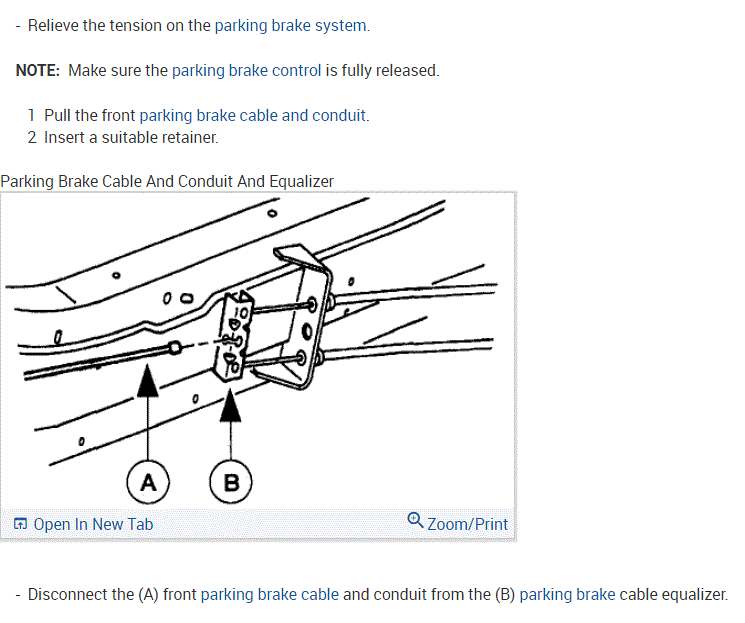 - Relieve the tension on the parking brake system.

NOTE: Make sure the parking brake control is fully released.

1 Pull the front parking brake cable and conduit.
2 Insert a suitable retainer.

Parking Brake Cable And Conduit And Equalizer

A

B

Open In New Tab

Zoom/Print

- Disconnect the (A) front parking brake cable and conduit from the (B) parking brake cable equalizer.