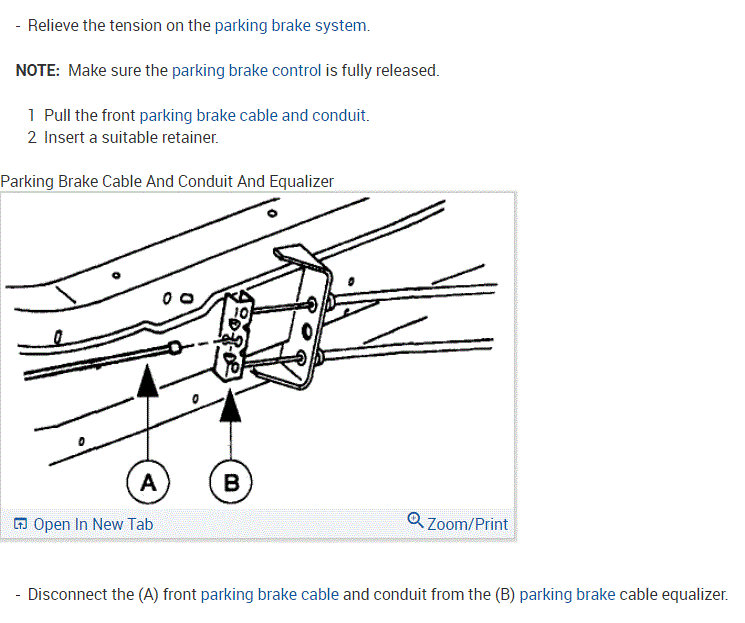 - Relieve the tension on the parking brake system.

NOTE: Make sure the parking brake control is fully released.

1 Pull the front parking brake cable and conduit.
2 Insert a suitable retainer.

Parking Brake Cable And Conduit And Equalizer

A

B

Open In New Tab

Zoom/Print

- Disconnect the (A) front parking brake cable and conduit from the (B) parking brake cable equalizer.