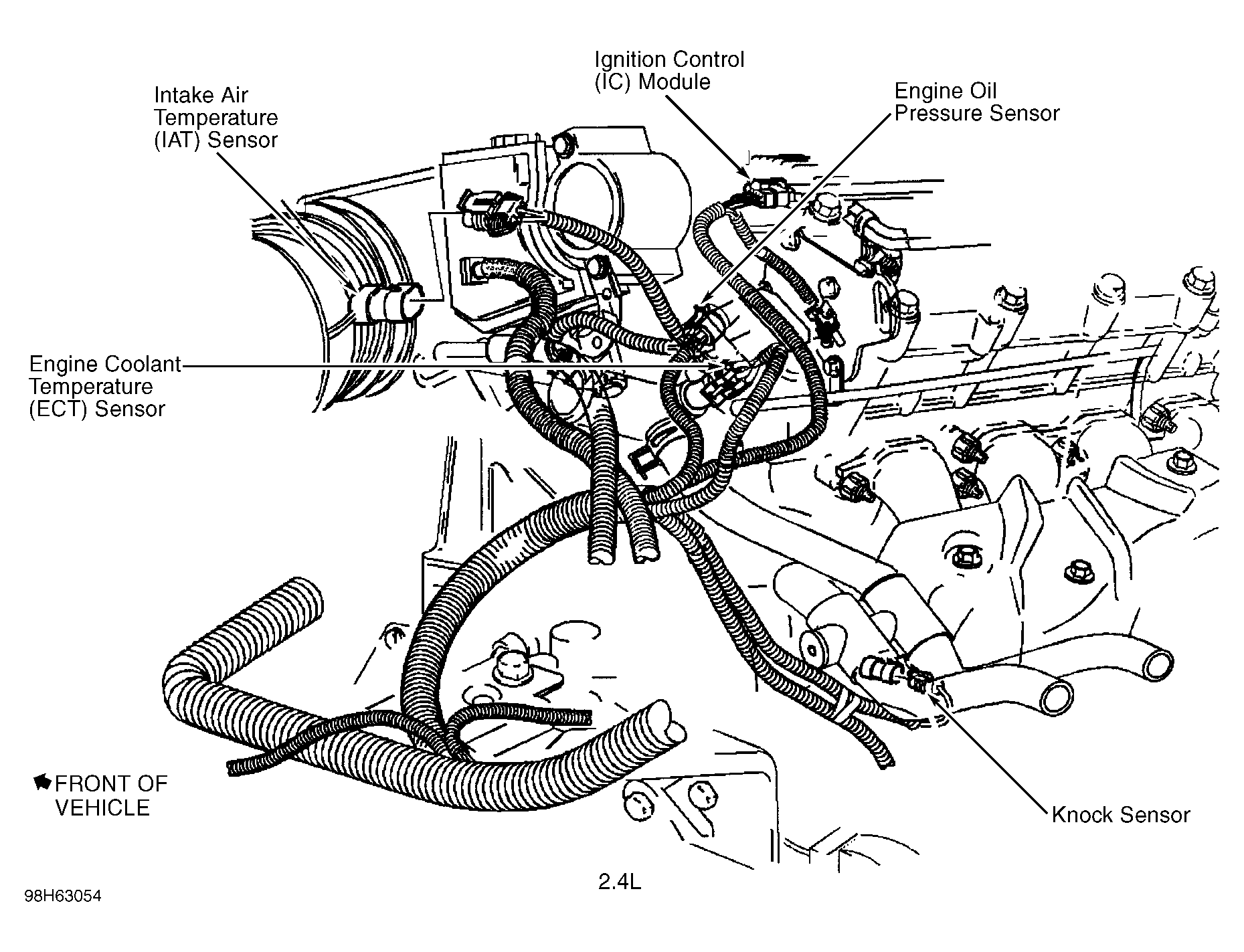 Ignition Control (IC) Module

Intake Air Temperature (IAT) Sensor

Engine Oil Pressure Sensor

Engine Coolant Temperature (ECT) Sensor

FRONT OF VEHICLE

Knock Sensor

2.4L

98H63054