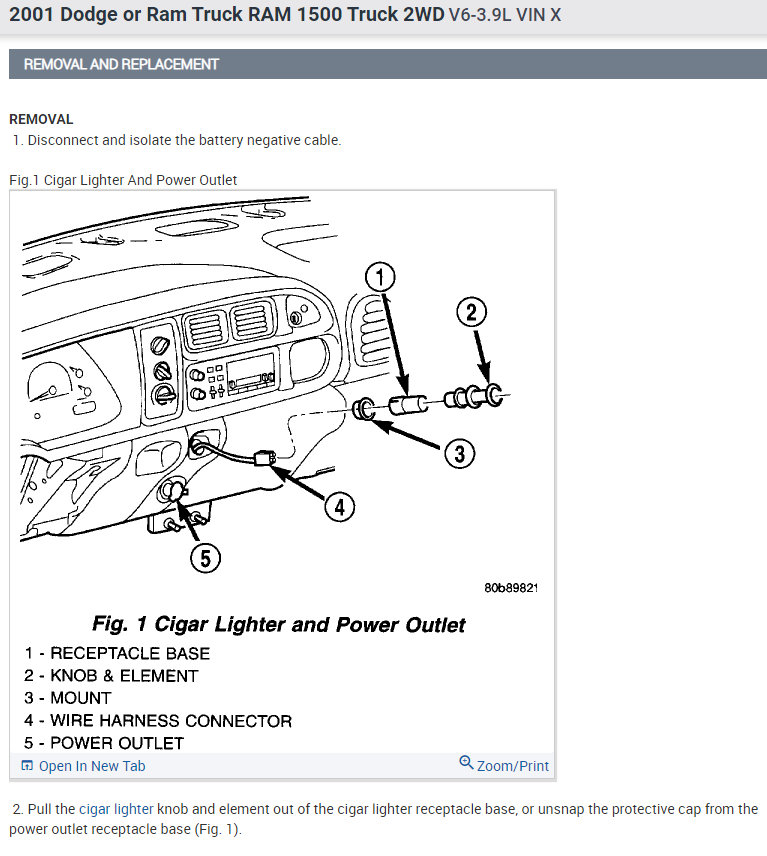 2001 Dodge or Ram Truck RAM 1500 Truck 2WD V6-3.9L VIN X

REMOVAL AND REPLACEMENT

REMOVAL
1. Disconnect and isolate the battery negative cable.

Fig.1 Cigar Lighter And Power Outlet

1
2
3
4
5

80b89821

Fig. 1 Cigar Lighter and Power Outlet
1 - RECEPTACLE BASE
2 - KNOB & ELEMENT
3 - MOUNT
4 - WIRE HARNESS CONNECTOR
5 - POWER OUTLET

Open In New Tab
Zoom/Print

2. Pull the cigar lighter knob and element out of the cigar lighter receptacle base, or unsnap the protective cap from the power outlet receptacle base (Fig. 1).