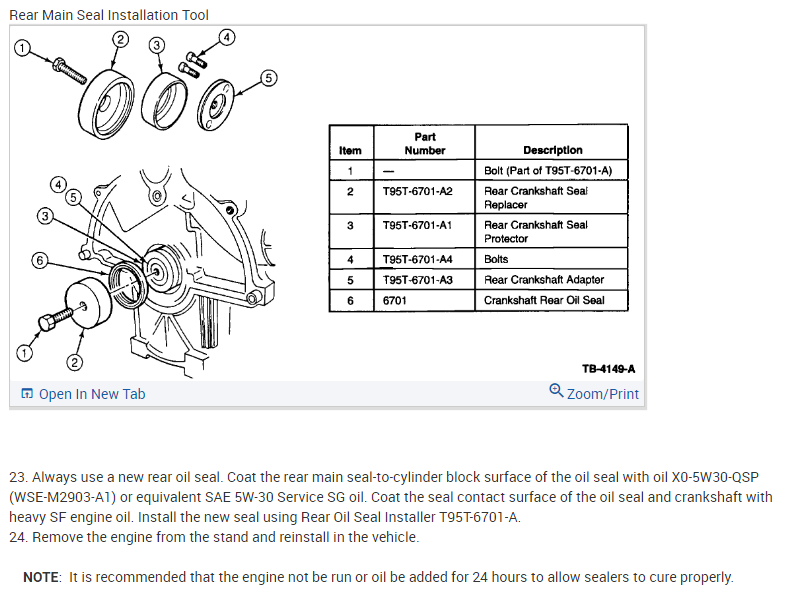 Rear Main Seal Installation Tool

1
2
3
4
5

4
5
3
6
1
2

| Item | Part Number | Description |
|---|---|---|
| 1 | — | Bolt (Part of T95T-6701-A) |
| 2 | T95T-6701-A2 | Rear Crankshaft Seal Replacer |
| 3 | T95T-6701-A1 | Rear Crankshaft Seal Protector |
| 4 | T95T-6701-A4 | Bolts |
| 5 | T95T-6701-A3 | Rear Crankshaft Adapter |
| 6 | 6701 | Crankshaft Rear Oil Seal |

TB-4149-A

Open In New Tab
Zoom/Print

23. Always use a new rear oil seal. Coat the rear main seal-to-cylinder block surface of the oil seal with oil X0-5W30-QSP (WSE-M2903-A1) or equivalent SAE 5W-30 Service SG oil. Coat the seal contact surface of the oil seal and crankshaft with heavy SF engine oil. Install the new seal using Rear Oil Seal Installer T95T-6701-A.
24. Remove the engine from the stand and reinstall in the vehicle.

NOTE: It is recommended that the engine not be run or oil be added for 24 hours to allow sealers to cure properly.