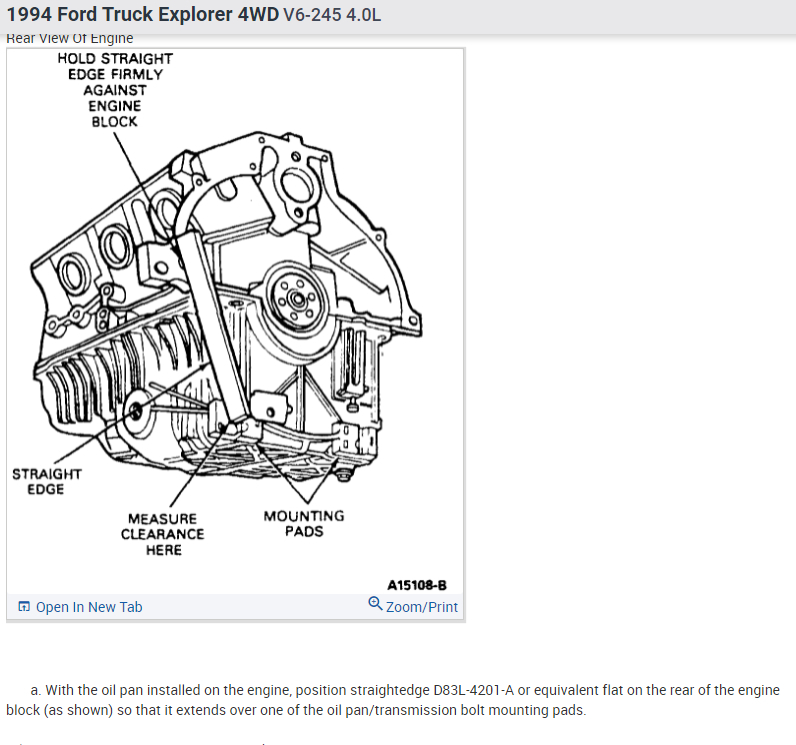 1994 Ford Truck Explorer 4WD V6-245 4.0L

Rear View Of Engine

HOLD STRAIGHT EDGE FIRMLY AGAINST ENGINE BLOCK

STRAIGHT EDGE

MEASURE CLEARANCE HERE

MOUNTING PADS

A15108-B

Open In New Tab

Zoom/Print

a. With the oil pan installed on the engine, position straightedge D83L-4201-A or equivalent flat on the rear of the engine block (as shown) so that it extends over one of the oil pan/transmission bolt mounting pads.