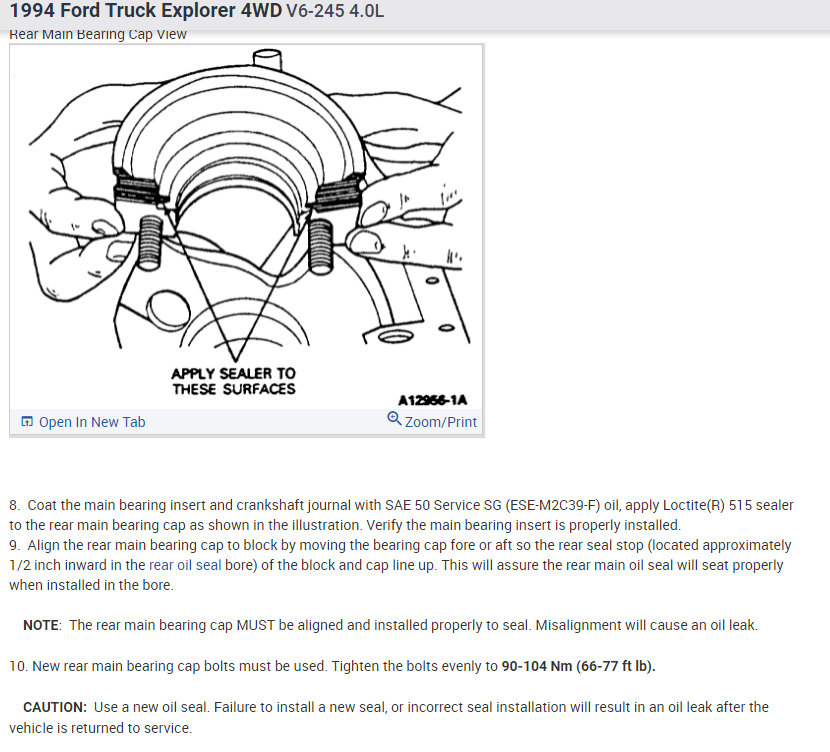 1994 Ford Truck Explorer 4WD V6-245 4.0L

Rear Main Bearing Cap View

APPLY SEALER TO THESE SURFACES

A12956-1A

Open In New Tab

Zoom/Print

8. Coat the main bearing insert and crankshaft journal with SAE 50 Service SG (ESE-M2C39-F) oil, apply Loctite(R) 515 sealer to the rear main bearing cap as shown in the illustration. Verify the main bearing insert is properly installed.
9. Align the rear main bearing cap to block by moving the bearing cap fore or aft so the rear seal stop (located approximately 1/2 inch inward in the rear oil seal bore) of the block and cap line up. This will assure the rear main oil seal will seat properly when installed in the bore.

NOTE: The rear main bearing cap MUST be aligned and installed properly to seal. Misalignment will cause an oil leak.

10. New rear main bearing cap bolts must be used. Tighten the bolts evenly to 90-104 Nm (66-77 ft lb).

CAUTION: Use a new oil seal. Failure to install a new seal, or incorrect seal installation will result in an oil leak after the vehicle is returned to service.