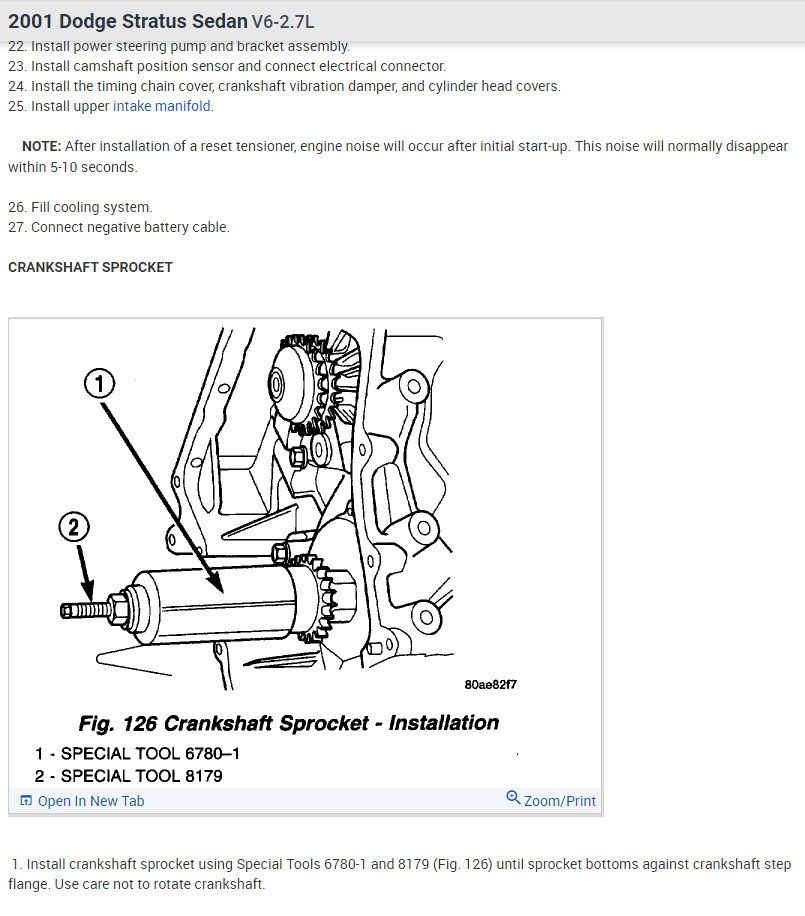 2001 Dodge Stratus Sedan V6-2.7L

22. Install power steering pump and bracket assembly.
23. Install camshaft position sensor and connect electrical connector.
24. Install the timing chain cover, crankshaft vibration damper, and cylinder head covers.
25. Install upper intake manifold.

NOTE: After installation of a reset tensioner, engine noise will occur after initial start-up. This noise will normally disappear within 5-10 seconds.

26. Fill cooling system.
27. Connect negative battery cable.

CRANKSHAFT SPROCKET

1

2

80ae82f7

Fig. 126 Crankshaft Sprocket - Installation

1 - SPECIAL TOOL 6780–1
2 - SPECIAL TOOL 8179

Open In New Tab

Zoom/Print

1. Install crankshaft sprocket using Special Tools 6780-1 and 8179 (Fig. 126) until sprocket bottoms against crankshaft step flange. Use care not to rotate crankshaft.