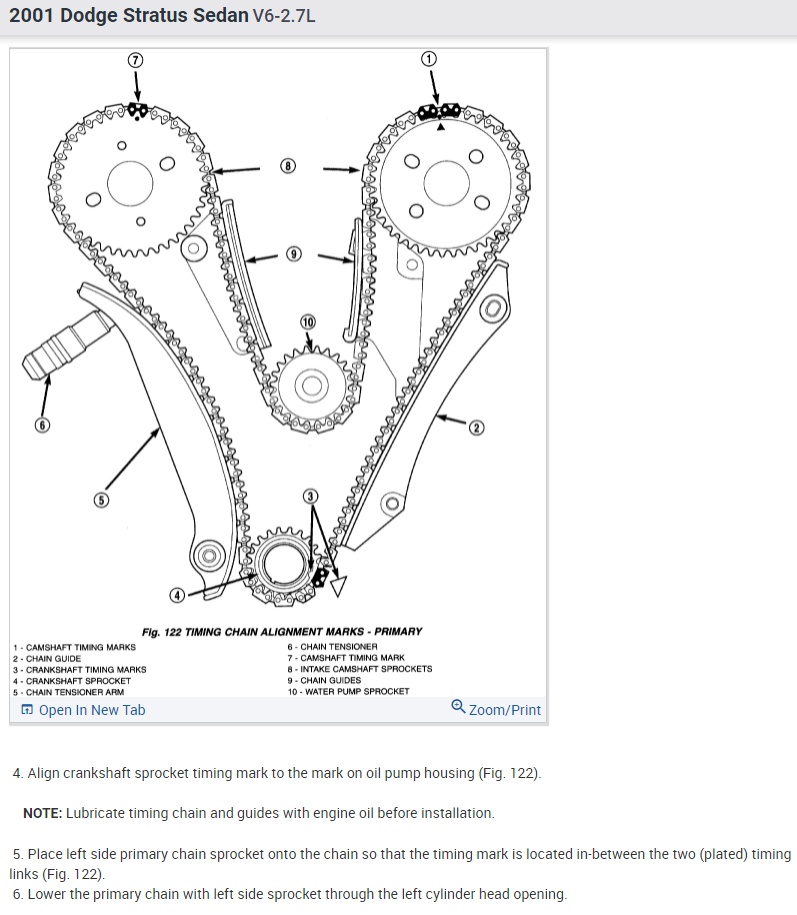 2001 Dodge Stratus Sedan V6-2.7L

7
1
8
9
10
6
2
5
3
4

Fig. 122 TIMING CHAIN ALIGNMENT MARKS - PRIMARY

1 - CAMSHAFT TIMING MARKS
2 - CHAIN GUIDE
3 - CRANKSHAFT TIMING MARKS
4 - CRANKSHAFT SPROCKET
5 - CHAIN TENSIONER ARM

6 - CHAIN TENSIONER
7 - CAMSHAFT TIMING MARK
8 - INTAKE CAMSHAFT SPROCKETS
9 - CHAIN GUIDES
10 - WATER PUMP SPROCKET

Open In New Tab
Zoom/Print

4. Align crankshaft sprocket timing mark to the mark on oil pump housing (Fig. 122).

NOTE: Lubricate timing chain and guides with engine oil before installation.

5. Place left side primary chain sprocket onto the chain so that the timing mark is located in-between the two (plated) timing links (Fig. 122).
6. Lower the primary chain with left side sprocket through the left cylinder head opening.