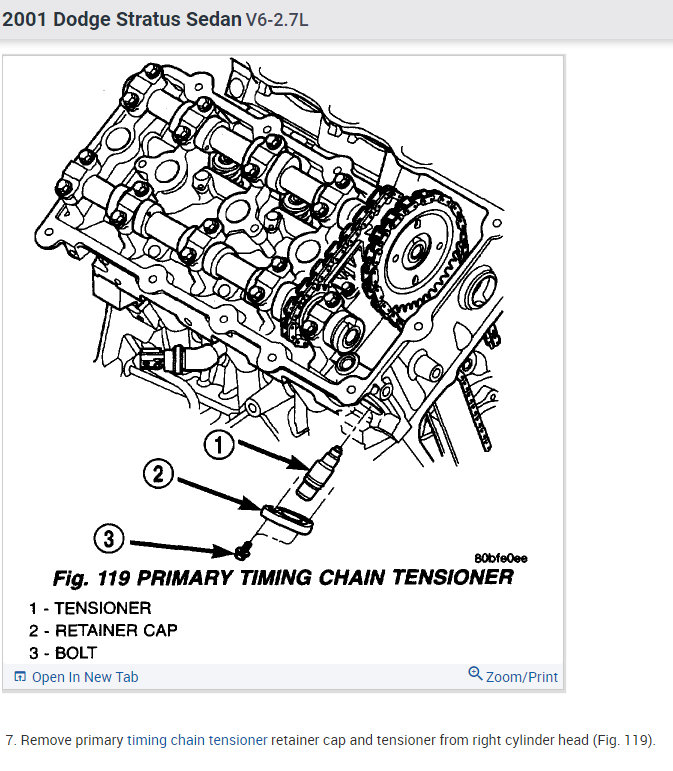 2001 Dodge Stratus Sedan V6-2.7L

1

2

3

80bfe0ee

Fig. 119 PRIMARY TIMING CHAIN TENSIONER

1 - TENSIONER
2 - RETAINER CAP
3 - BOLT

Open In New Tab

Zoom/Print

7. Remove primary timing chain tensioner retainer cap and tensioner from right cylinder head (Fig. 119).