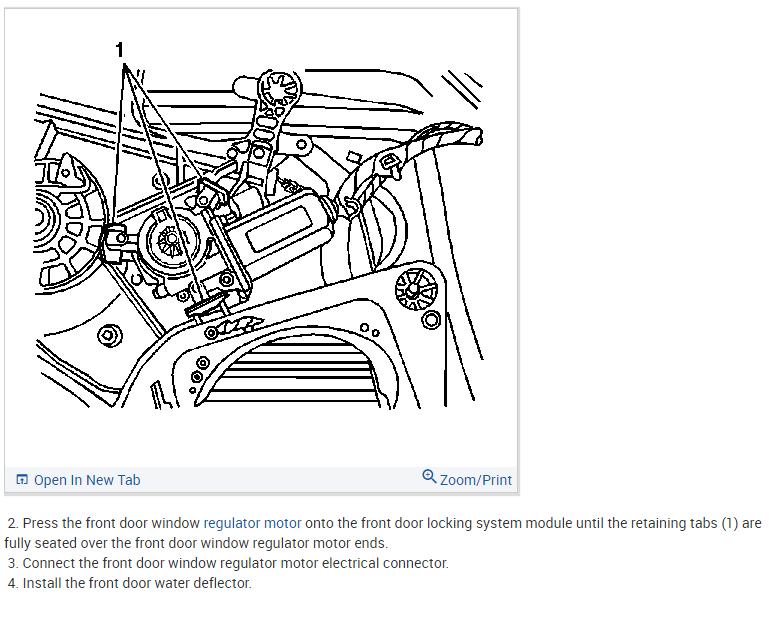 1

Open In New Tab

Zoom/Print

2. Press the front door window regulator motor onto the front door locking system module until the retaining tabs (1) are fully seated over the front door window regulator motor ends.
3. Connect the front door window regulator motor electrical connector.
4. Install the front door water deflector.