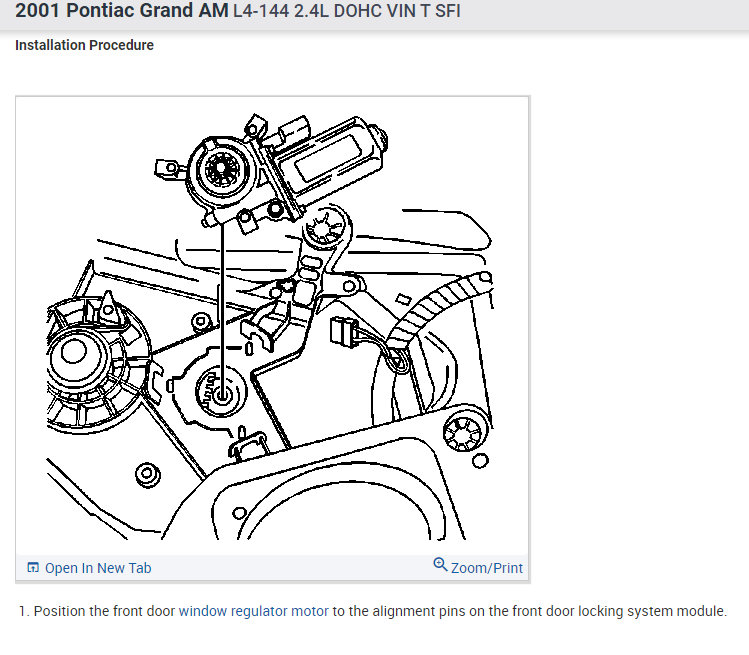 2001 Pontiac Grand AM L4-144 2.4L DOHC VIN T SFI

Installation Procedure

Open In New Tab

Zoom/Print

1. Position the front door window regulator motor to the alignment pins on the front door locking system module.