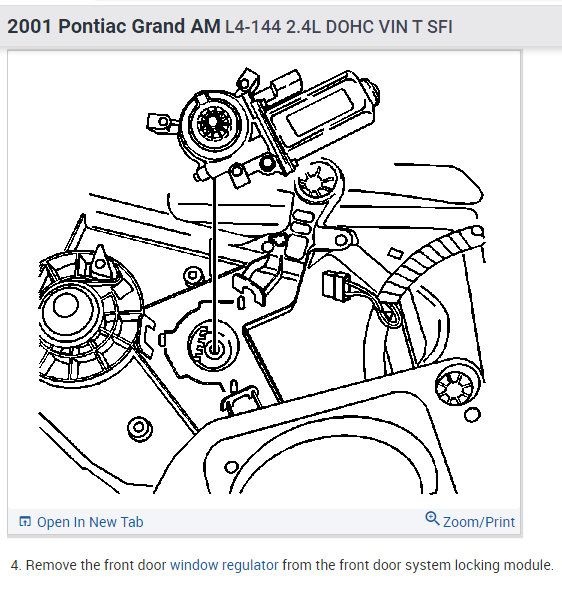 2001 Pontiac Grand AM L4-144 2.4L DOHC VIN T SFI

Open In New Tab

Zoom/Print

4. Remove the front door window regulator from the front door system locking module.