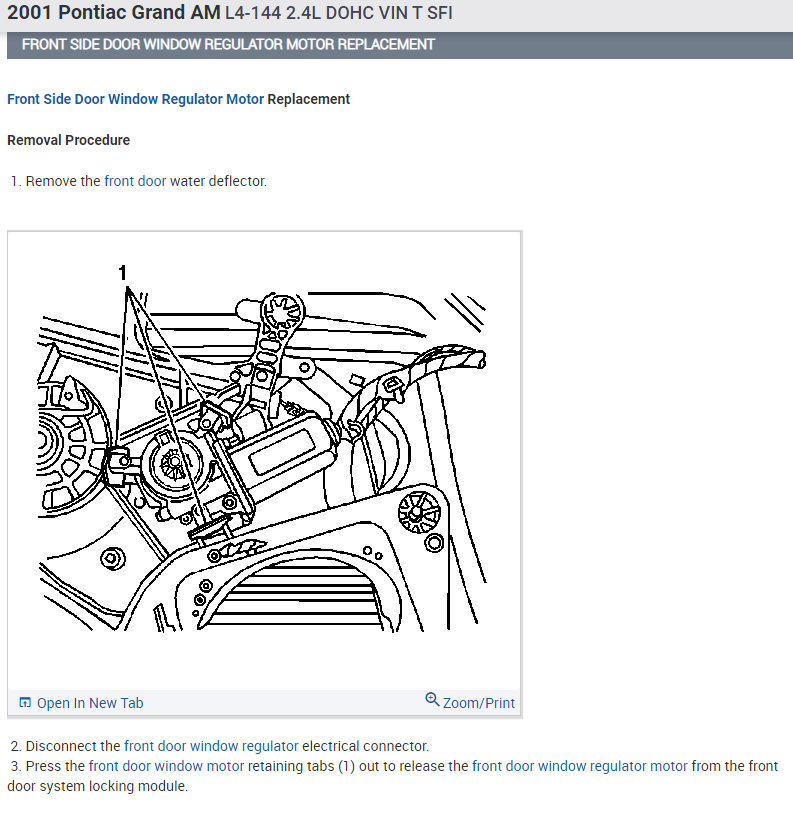 2001 Pontiac Grand AM L4-144 2.4L DOHC VIN T SFI

FRONT SIDE DOOR WINDOW REGULATOR MOTOR REPLACEMENT

Front Side Door Window Regulator Motor Replacement

Removal Procedure

1. Remove the front door water deflector.

1

Open In New Tab

Zoom/Print

2. Disconnect the front door window regulator electrical connector.
3. Press the front door window motor retaining tabs (1) out to release the front door window regulator motor from the front door system locking module.