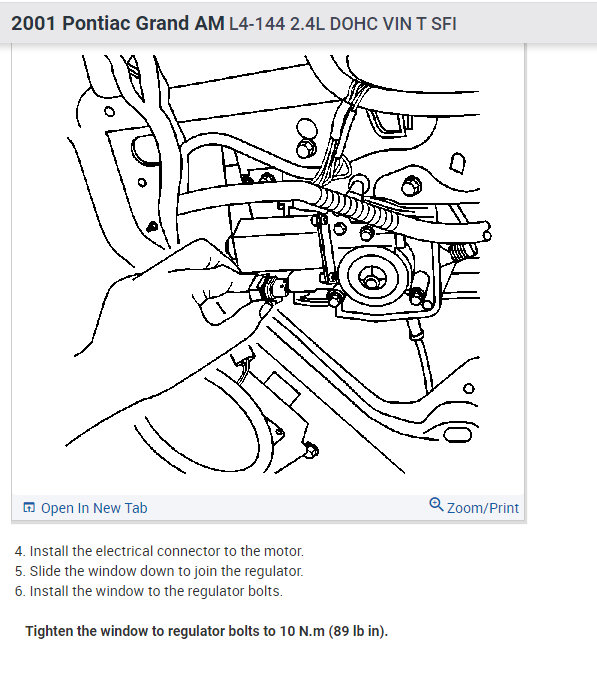 2001 Pontiac Grand AM L4-144 2.4L DOHC VIN T SFI

Open In New Tab

Zoom/Print

4. Install the electrical connector to the motor.
5. Slide the window down to join the regulator.
6. Install the window to the regulator bolts.

Tighten the window to regulator bolts to 10 N.m (89 lb in).