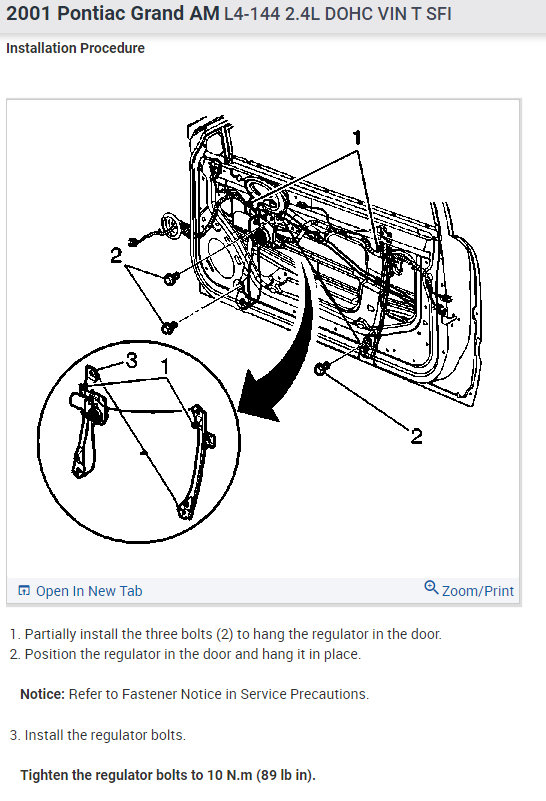 2001 Pontiac Grand AM L4-144 2.4L DOHC VIN T SFI

Installation Procedure

1

2

3

1

2

Open In New Tab

Zoom/Print

1. Partially install the three bolts (2) to hang the regulator in the door.
2. Position the regulator in the door and hang it in place.

Notice: Refer to Fastener Notice in Service Precautions.

3. Install the regulator bolts.

Tighten the regulator bolts to 10 N.m (89 lb in).