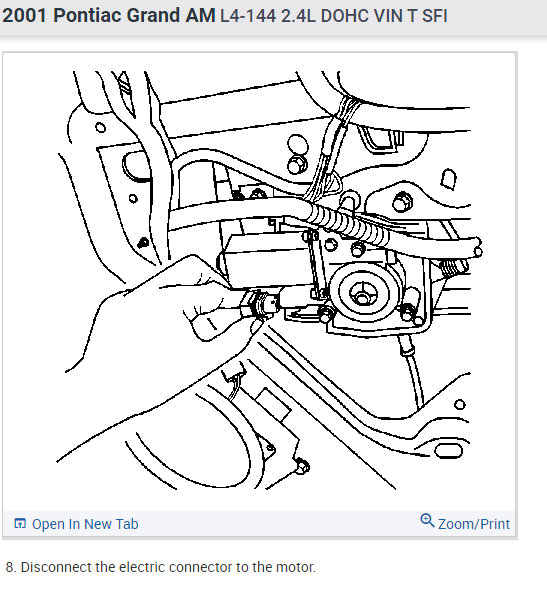 2001 Pontiac Grand AM L4-144 2.4L DOHC VIN T SFI

Open In New Tab

Zoom/Print

8. Disconnect the electric connector to the motor.