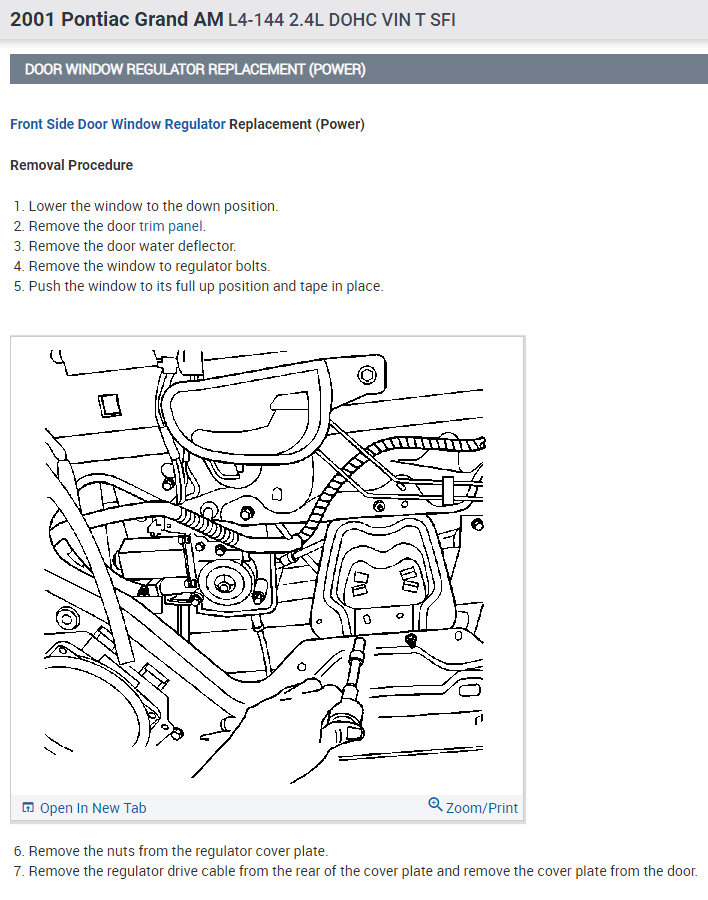 2001 Pontiac Grand AM L4-144 2.4L DOHC VIN T SFI

DOOR WINDOW REGULATOR REPLACEMENT (POWER)

Front Side Door Window Regulator Replacement (Power)

Removal Procedure

1. Lower the window to the down position.
2. Remove the door trim panel.
3. Remove the door water deflector.
4. Remove the window to regulator bolts.
5. Push the window to its full up position and tape in place.

Open In New Tab
Zoom/Print

6. Remove the nuts from the regulator cover plate.
7. Remove the regulator drive cable from the rear of the cover plate and remove the cover plate from the door.