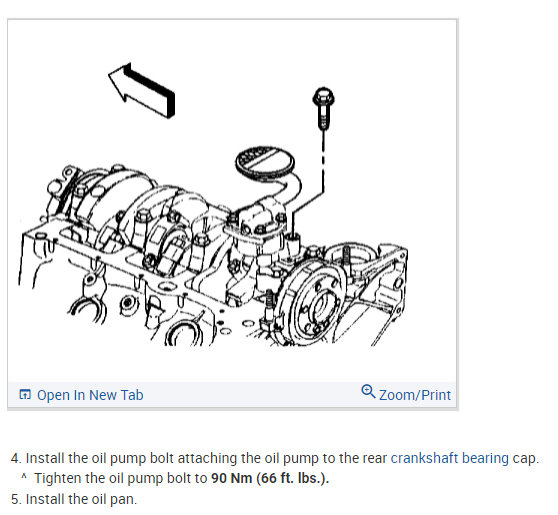 Open In New Tab

Zoom/Print

4. Install the oil pump bolt attaching the oil pump to the rear crankshaft bearing cap.
^ Tighten the oil pump bolt to 90 Nm (66 ft. lbs.).
5. Install the oil pan.