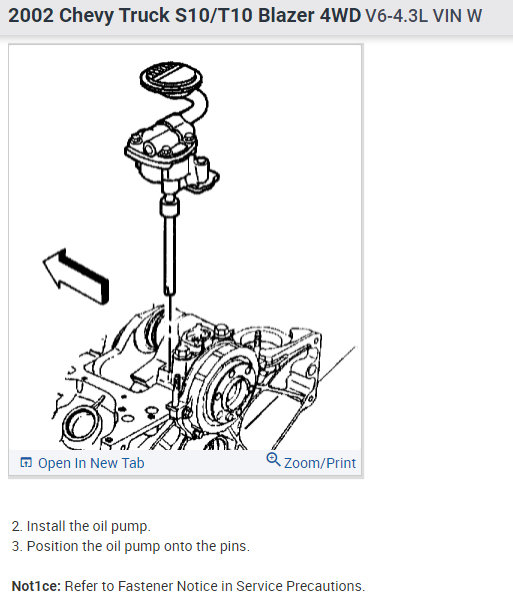 2002 Chevy Truck S10/T10 Blazer 4WD V6-4.3L VIN W

Open In New Tab
Zoom/Print

2. Install the oil pump.
3. Position the oil pump onto the pins.

Not1ce: Refer to Fastener Notice in Service Precautions.