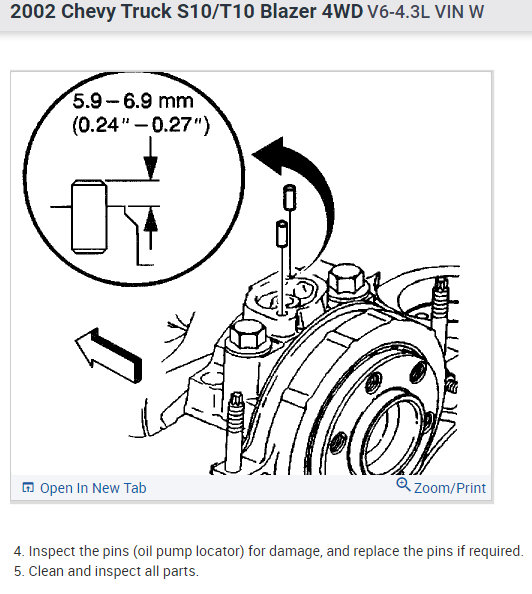 2002 Chevy Truck S10/T10 Blazer 4WD V6-4.3L VIN W

5.9 – 6.9 mm
(0.24" – 0.27")

Open In New Tab

Zoom/Print

4. Inspect the pins (oil pump locator) for damage, and replace the pins if required.
5. Clean and inspect all parts.