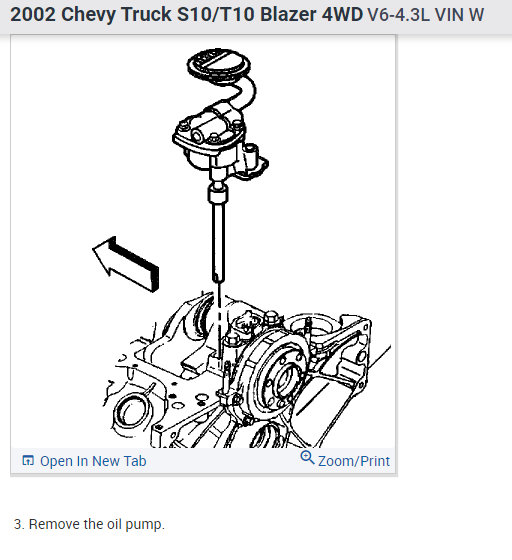 2002 Chevy Truck S10/T10 Blazer 4WD V6-4.3L VIN W

Open In New Tab

Zoom/Print

3. Remove the oil pump.