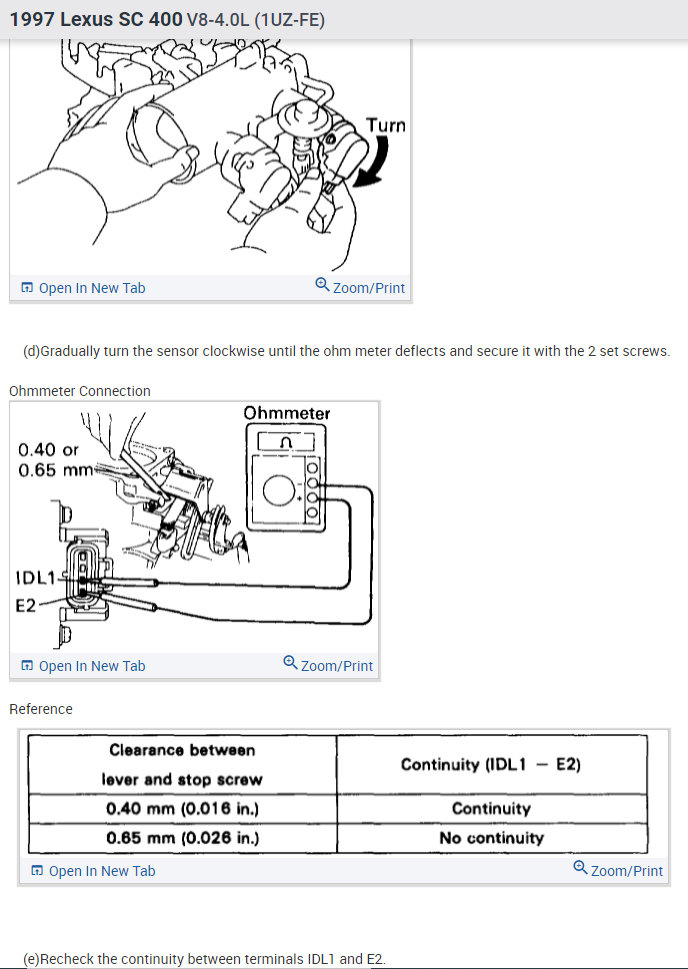 1997 Lexus SC 400 V8-4.0L (1UZ-FE)

Turn

Open In New Tab Zoom/Print

(d)Gradually turn the sensor clockwise until the ohm meter deflects and secure it with the 2 set screws.

Ohmmeter Connection

Ohmmeter

0.40 or 0.65 mm

IDL1

E2

Open In New Tab Zoom/Print

Reference

| Clearance between lever and stop screw | Continuity (IDL1 — E2) |
|---|---|
| 0.40 mm (0.016 in.) | Continuity |
| 0.65 mm (0.026 in.) | No continuity |

Open In New Tab Zoom/Print

(e)Recheck the continuity between terminals IDL1 and E2.