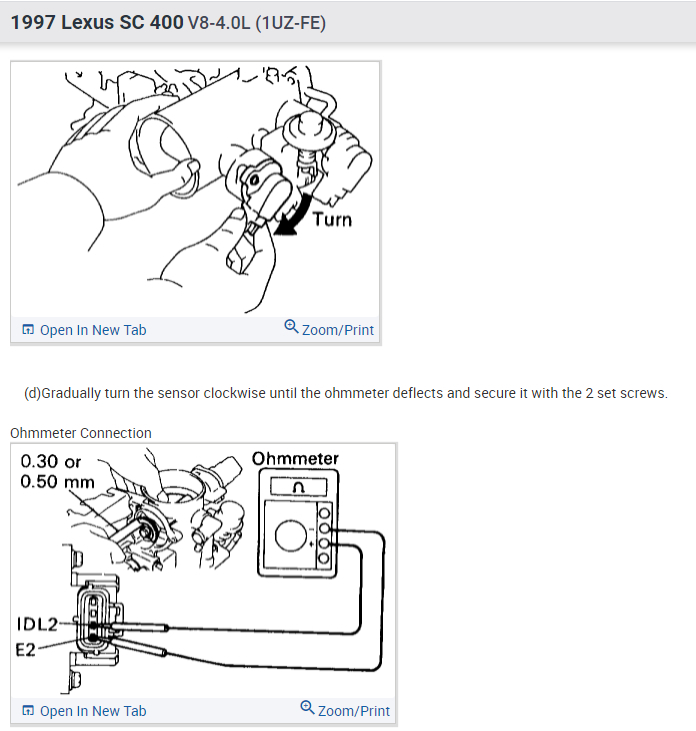 1997 Lexus SC 400 V8-4.0L (1UZ-FE)

Turn

Open In New Tab Zoom/Print

(d)Gradually turn the sensor clockwise until the ohmmeter deflects and secure it with the 2 set screws.

Ohmmeter Connection

0.30 or 0.50 mm

Ohmmeter

Ω

IDL2

E2

Open In New Tab Zoom/Print