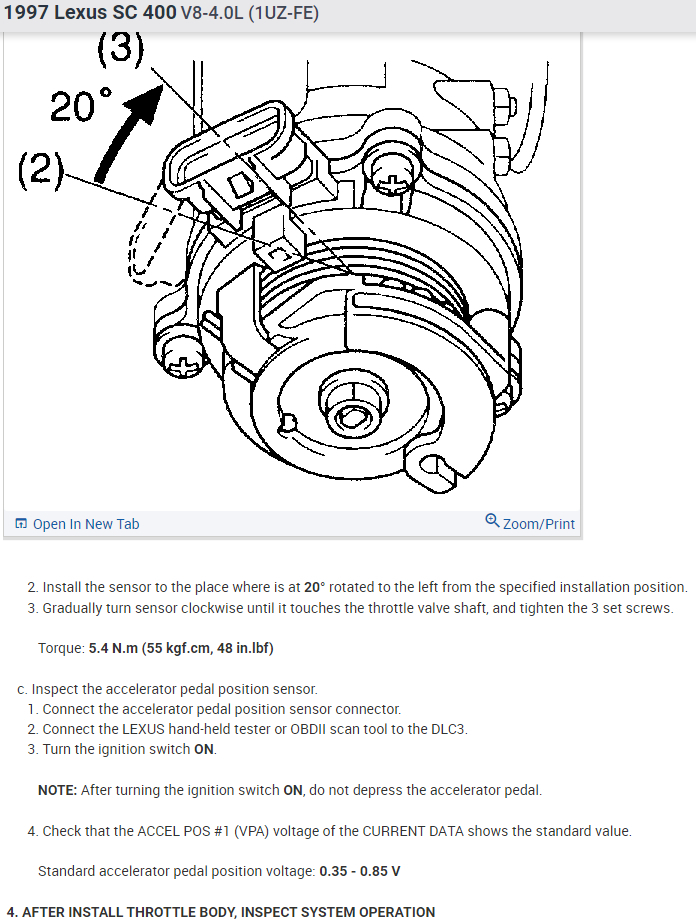 1997 Lexus SC 400 V8-4.0L (1UZ-FE)

(3)
20°
(2)

Open In New Tab
Zoom/Print

2. Install the sensor to the place where is at 20° rotated to the left from the specified installation position.
3. Gradually turn sensor clockwise until it touches the throttle valve shaft, and tighten the 3 set screws.

Torque: 5.4 N.m (55 kgf.cm, 48 in.lbf)

c. Inspect the accelerator pedal position sensor.
1. Connect the accelerator pedal position sensor connector.
2. Connect the LEXUS hand-held tester or OBDII scan tool to the DLC3.
3. Turn the ignition switch ON.

NOTE: After turning the ignition switch ON, do not depress the accelerator pedal.

4. Check that the ACCEL POS #1 (VPA) voltage of the CURRENT DATA shows the standard value.

Standard accelerator pedal position voltage: 0.35 - 0.85 V

4. AFTER INSTALL THROTTLE BODY, INSPECT SYSTEM OPERATION