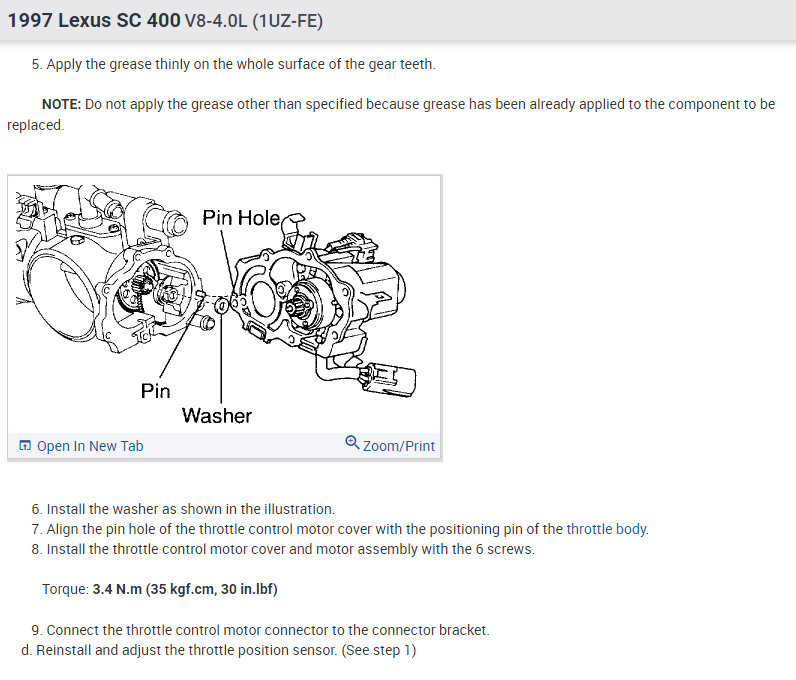 1997 Lexus SC 400 V8-4.0L (1UZ-FE)

5. Apply the grease thinly on the whole surface of the gear teeth.

NOTE: Do not apply the grease other than specified because grease has been already applied to the component to be replaced.

Pin Hole

Pin

Washer

Open In New Tab

Zoom/Print

6. Install the washer as shown in the illustration.
7. Align the pin hole of the throttle control motor cover with the positioning pin of the throttle body.
8. Install the throttle control motor cover and motor assembly with the 6 screws.

Torque: 3.4 N.m (35 kgf.cm, 30 in.lbf)

9. Connect the throttle control motor connector to the connector bracket.
d. Reinstall and adjust the throttle position sensor. (See step 1)