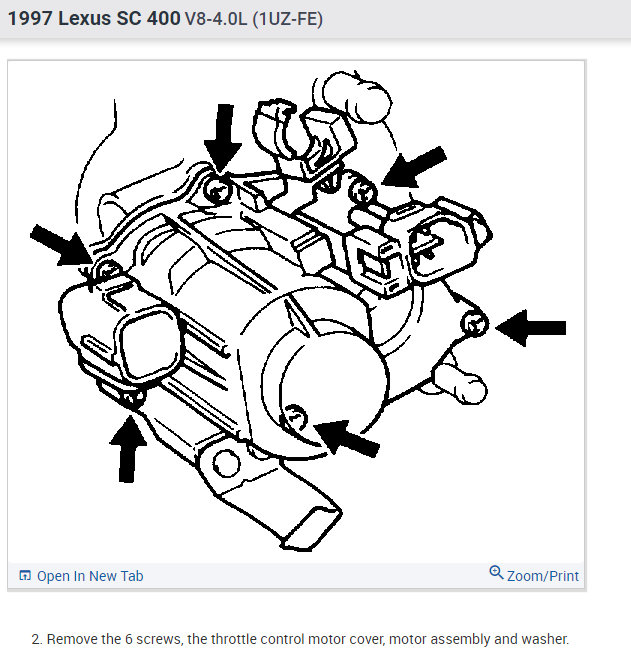 1997 Lexus SC 400 V8-4.0L (1UZ-FE)

Open In New Tab

Zoom/Print

2. Remove the 6 screws, the throttle control motor cover, motor assembly and washer.