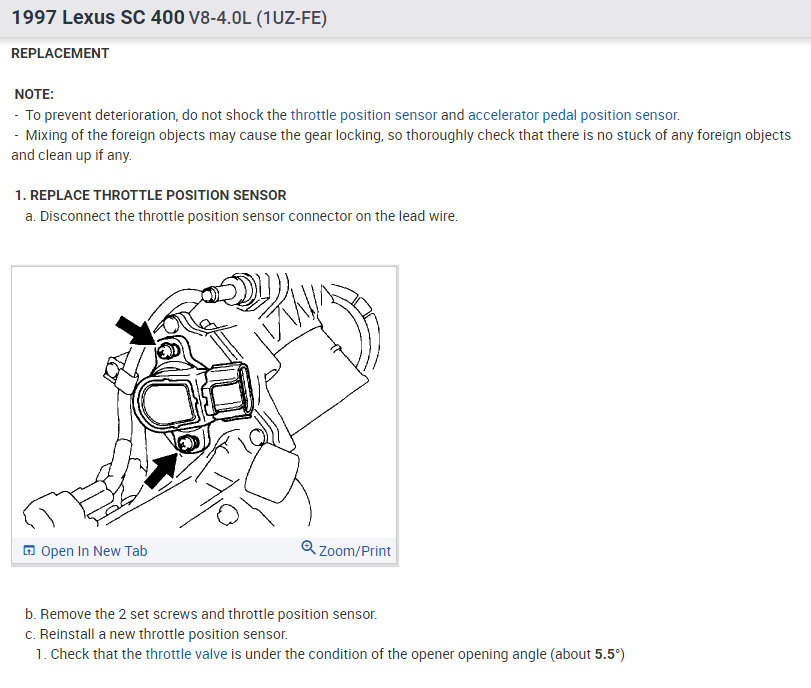 1997 Lexus SC 400 V8-4.0L (1UZ-FE)

REPLACEMENT

NOTE:
- To prevent deterioration, do not shock the throttle position sensor and accelerator pedal position sensor.
- Mixing of the foreign objects may cause the gear locking, so thoroughly check that there is no stuck of any foreign objects and clean up if any.

1. REPLACE THROTTLE POSITION SENSOR
a. Disconnect the throttle position sensor connector on the lead wire.

Open In New Tab
Zoom/Print

b. Remove the 2 set screws and throttle position sensor.
c. Reinstall a new throttle position sensor.
1. Check that the throttle valve is under the condition of the opener opening angle (about 5.5°)