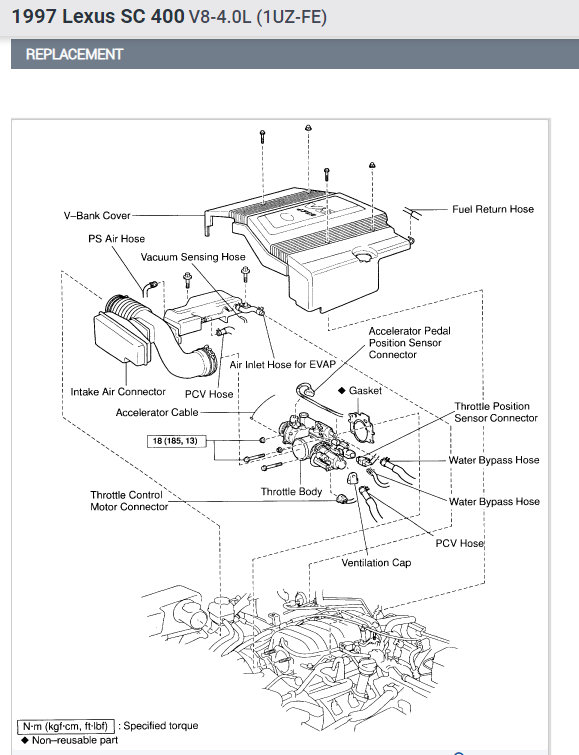 1997 Lexus SC 400 V8-4.0L (1UZ-FE)

REPLACEMENT

V–Bank Cover

Fuel Return Hose

PS Air Hose

Vacuum Sensing Hose

Accelerator Pedal Position Sensor Connector

Air Inlet Hose for EVAP

Intake Air Connector

PCV Hose

◆ Gasket

Accelerator Cable

Throttle Position Sensor Connector

18 (185, 13)

Water Bypass Hose

Throttle Body

Throttle Control Motor Connector

Water Bypass Hose

PCV Hose

Ventilation Cap

N·m (kgf·cm, ft·lbf) : Specified torque

◆ Non–reusable part