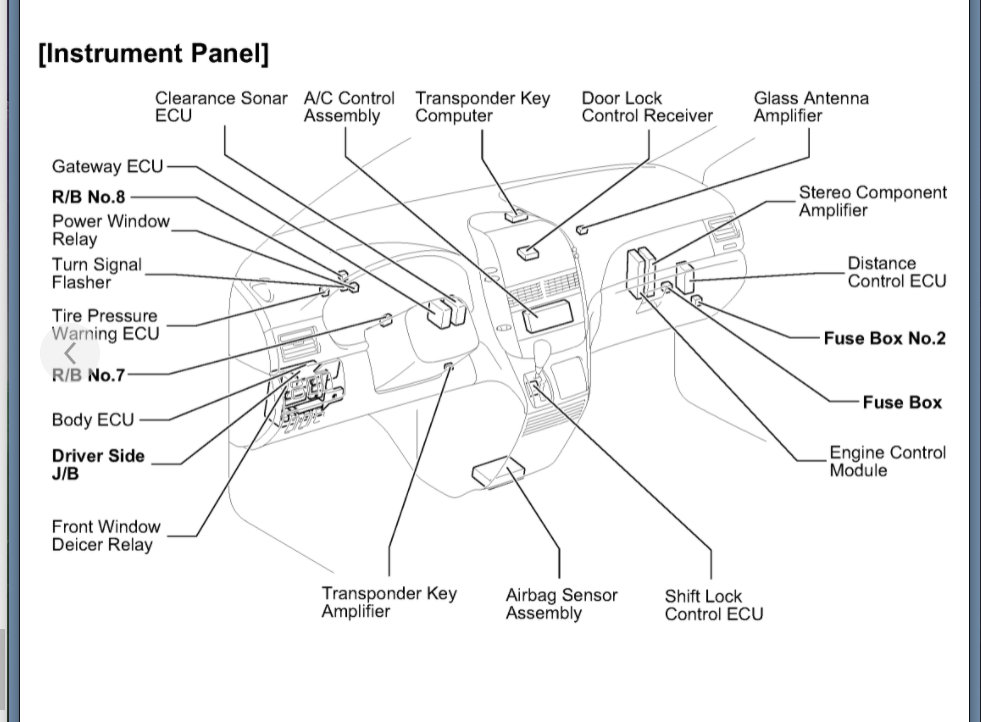 [Instrument Panel]

Clearance Sonar ECU

A/C Control Assembly

Transponder Key Computer

Door Lock Control Receiver

Glass Antenna Amplifier

Gateway ECU

R/B No.8

Power Window Relay

Turn Signal Flasher

Tire Pressure Warning ECU

R/B No.7

Body ECU

Driver Side J/B

Front Window Deicer Relay

Stereo Component Amplifier

Distance Control ECU

Fuse Box No.2

Fuse Box

Engine Control Module

Transponder Key Amplifier

Airbag Sensor Assembly

Shift Lock Control ECU