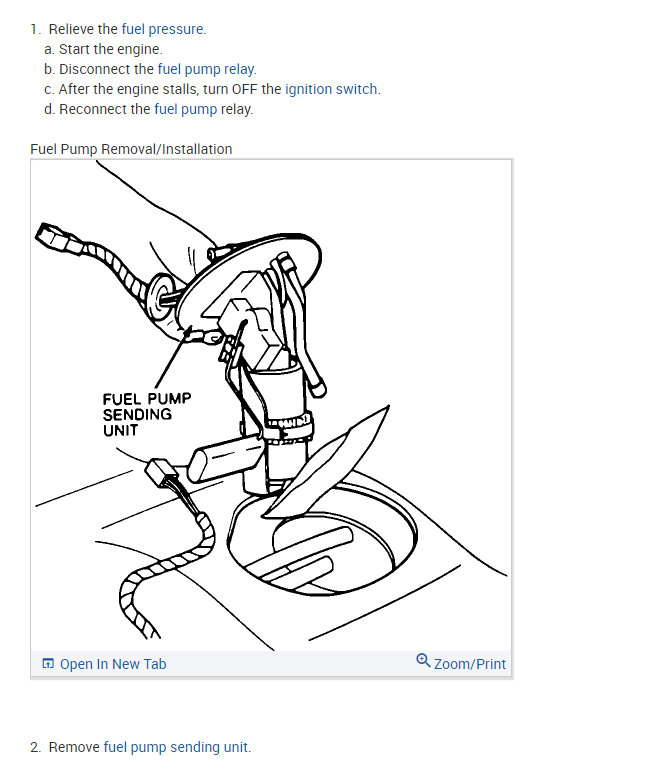 1. Relieve the fuel pressure.
a. Start the engine.
b. Disconnect the fuel pump relay.
c. After the engine stalls, turn OFF the ignition switch.
d. Reconnect the fuel pump relay.

Fuel Pump Removal/Installation

FUEL PUMP SENDING UNIT

Open In New Tab

Zoom/Print

2. Remove fuel pump sending unit.