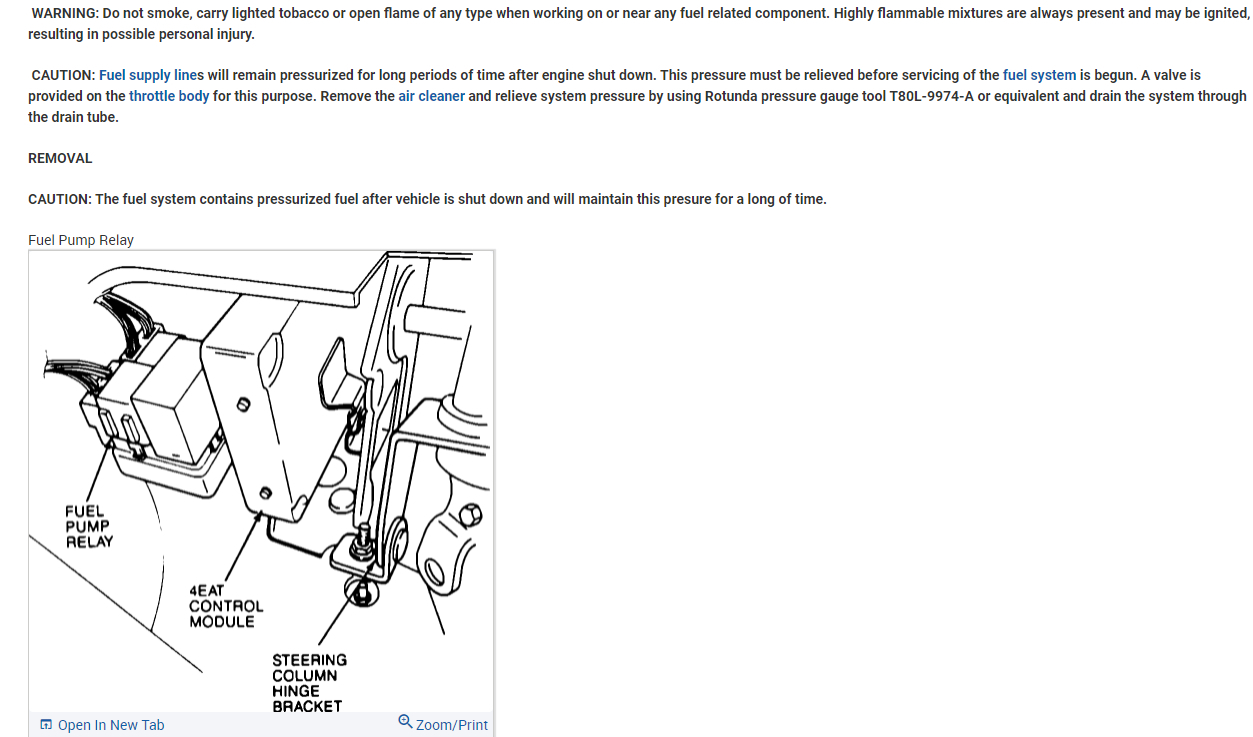 WARNING: Do not smoke, carry lighted tobacco or open flame of any type when working on or near any fuel related component. Highly flammable mixtures are always present and may be ignited, resulting in possible personal injury.

CAUTION: Fuel supply lines will remain pressurized for long periods of time after engine shut down. This pressure must be relieved before servicing of the fuel system is begun. A valve is provided on the throttle body for this purpose. Remove the air cleaner and relieve system pressure by using Rotunda pressure gauge tool T80L-9974-A or equivalent and drain the system through the drain tube.

REMOVAL

CAUTION: The fuel system contains pressurized fuel after vehicle is shut down and will maintain this presure for a long of time.

Fuel Pump Relay

FUEL PUMP RELAY

4EAT CONTROL MODULE

STEERING COLUMN HINGE BRACKET

Open In New Tab

Zoom/Print