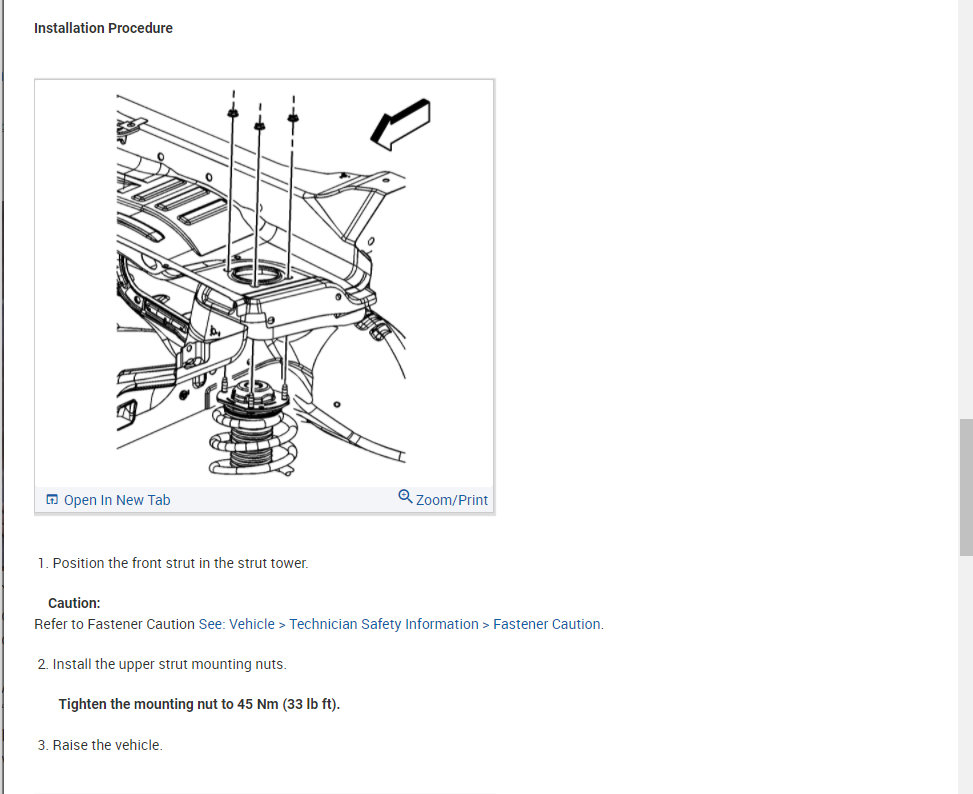 Installation Procedure

Open In New Tab

Zoom/Print

1. Position the front strut in the strut tower.

Caution:
Refer to Fastener Caution See: Vehicle > Technician Safety Information > Fastener Caution.

2. Install the upper strut mounting nuts.

Tighten the mounting nut to 45 Nm (33 lb ft).

3. Raise the vehicle.