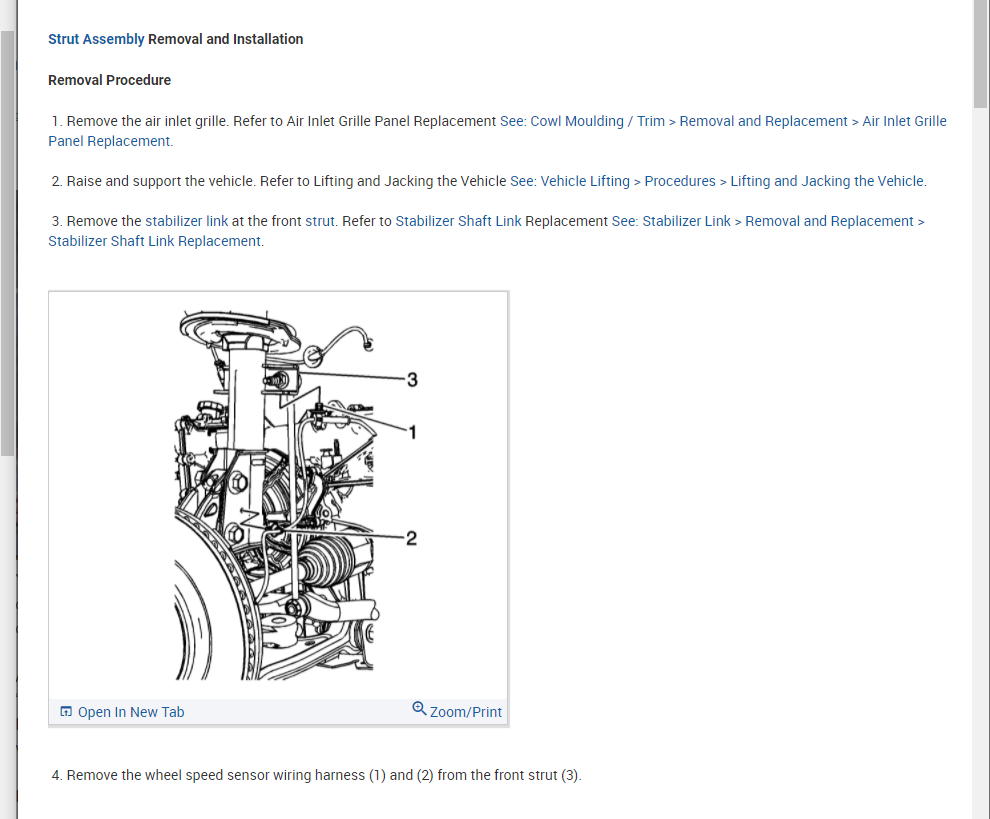 Strut Assembly Removal and Installation

Removal Procedure

1. Remove the air inlet grille. Refer to Air Inlet Grille Panel Replacement See: Cowl Moulding / Trim > Removal and Replacement > Air Inlet Grille Panel Replacement.

2. Raise and support the vehicle. Refer to Lifting and Jacking the Vehicle See: Vehicle Lifting > Procedures > Lifting and Jacking the Vehicle.

3. Remove the stabilizer link at the front strut. Refer to Stabilizer Shaft Link Replacement See: Stabilizer Link > Removal and Replacement > Stabilizer Shaft Link Replacement.

3
1
2

Open In New Tab
Zoom/Print

4. Remove the wheel speed sensor wiring harness (1) and (2) from the front strut (3).