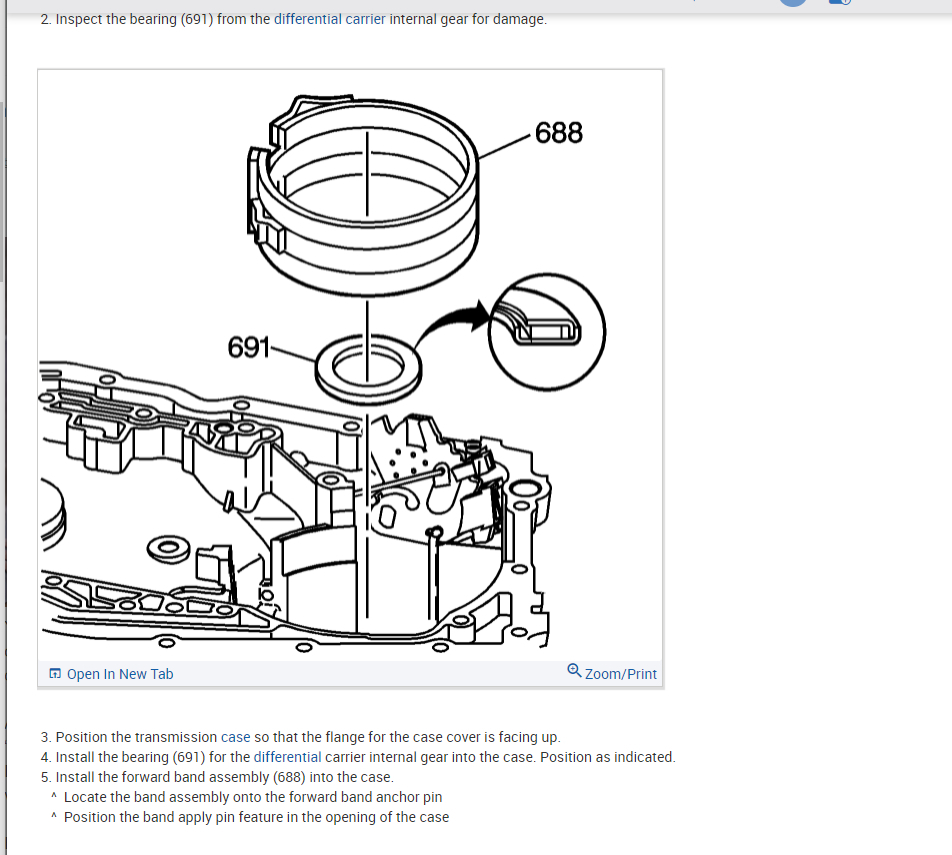 2. Inspect the bearing (691) from the differential carrier internal gear for damage.

688

691

Open In New Tab

Zoom/Print

3. Position the transmission case so that the flange for the case cover is facing up.
4. Install the bearing (691) for the differential carrier internal gear into the case. Position as indicated.
5. Install the forward band assembly (688) into the case.
^ Locate the band assembly onto the forward band anchor pin
^ Position the band apply pin feature in the opening of the case