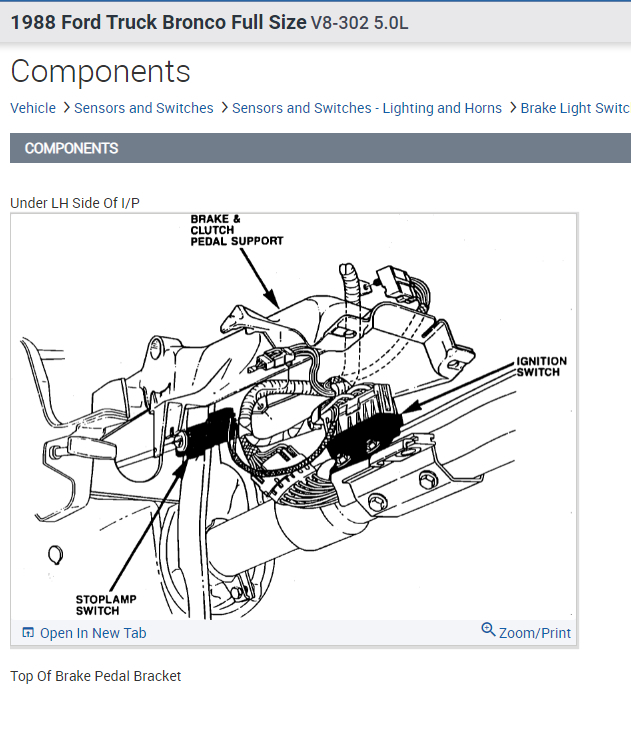 1988 Ford Truck Bronco Full Size V8-302 5.0L

Components

Vehicle > Sensors and Switches > Sensors and Switches - Lighting and Horns > Brake Light Switc

COMPONENTS

Under LH Side Of I/P

BRAKE & CLUTCH PEDAL SUPPORT

IGNITION SWITCH

STOPLAMP SWITCH

Open In New Tab

Zoom/Print

Top Of Brake Pedal Bracket