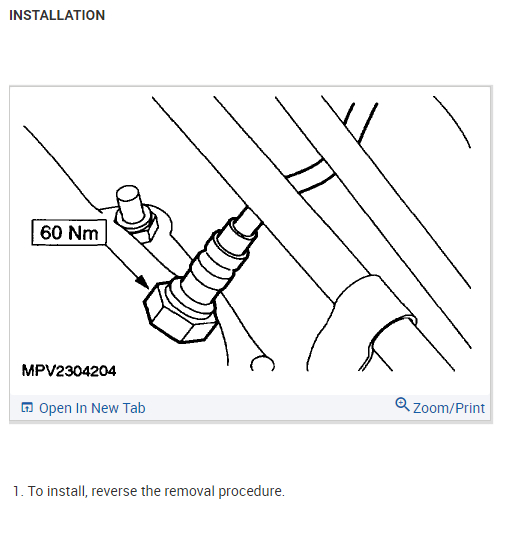 INSTALLATION

60 Nm

MPV2304204

Open In New Tab

Zoom/Print

1. To install, reverse the removal procedure.